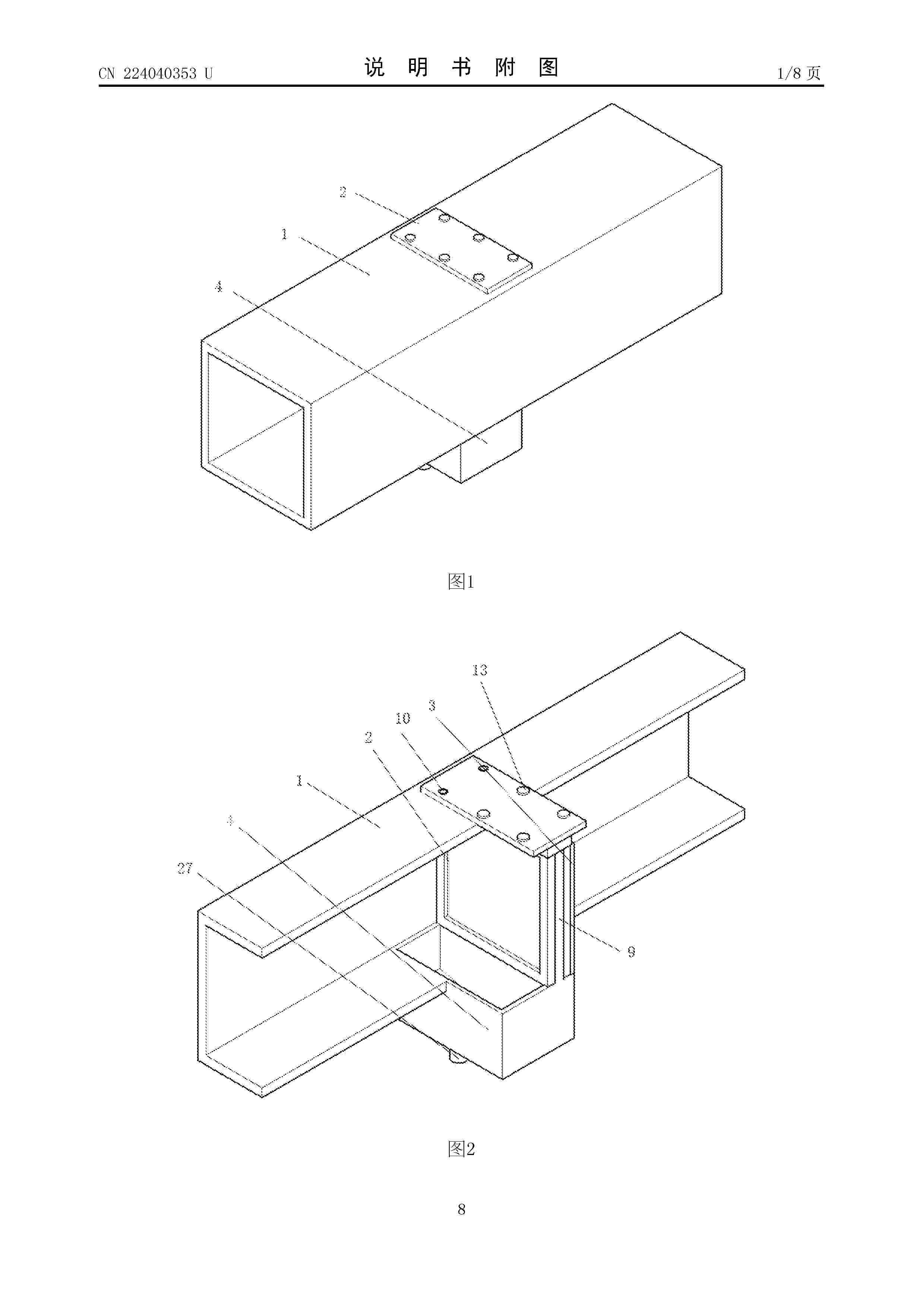 CN 224040353 U

说 明 书 附 图

1/8 页

2

1

4

图1

13

3

10

2

1

4

27

9

图2

8