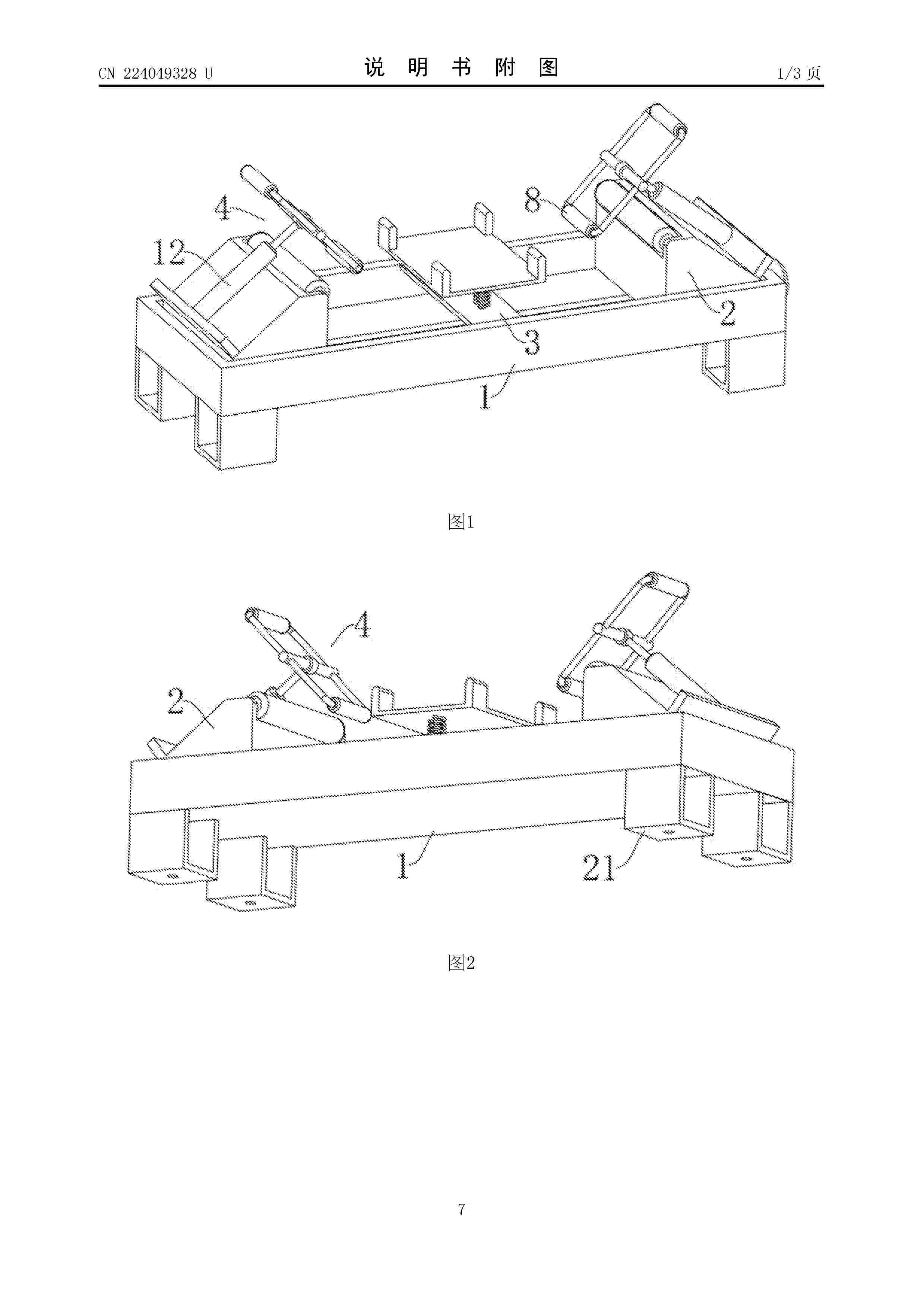 CN 224049328 U

说 明 书 附 图

1/3 页

4

8

12

2

3

1

图1

4

2

1

21

图2

7