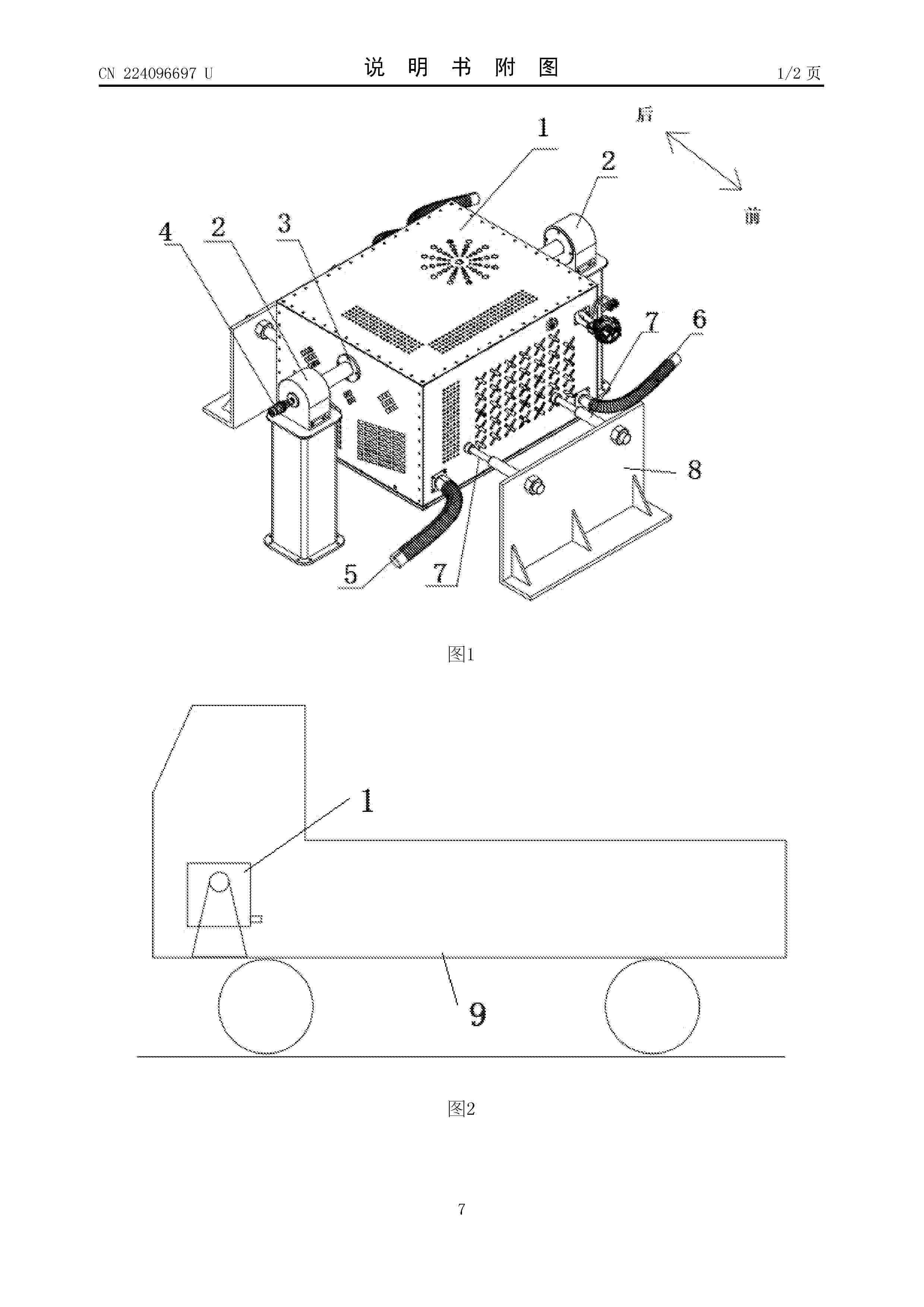 CN 224096697 U

说 明 书 附 图

1/2 页

后

前

1

2

4

2

3

7

6

8

5

7

图1

1

9

图2

7