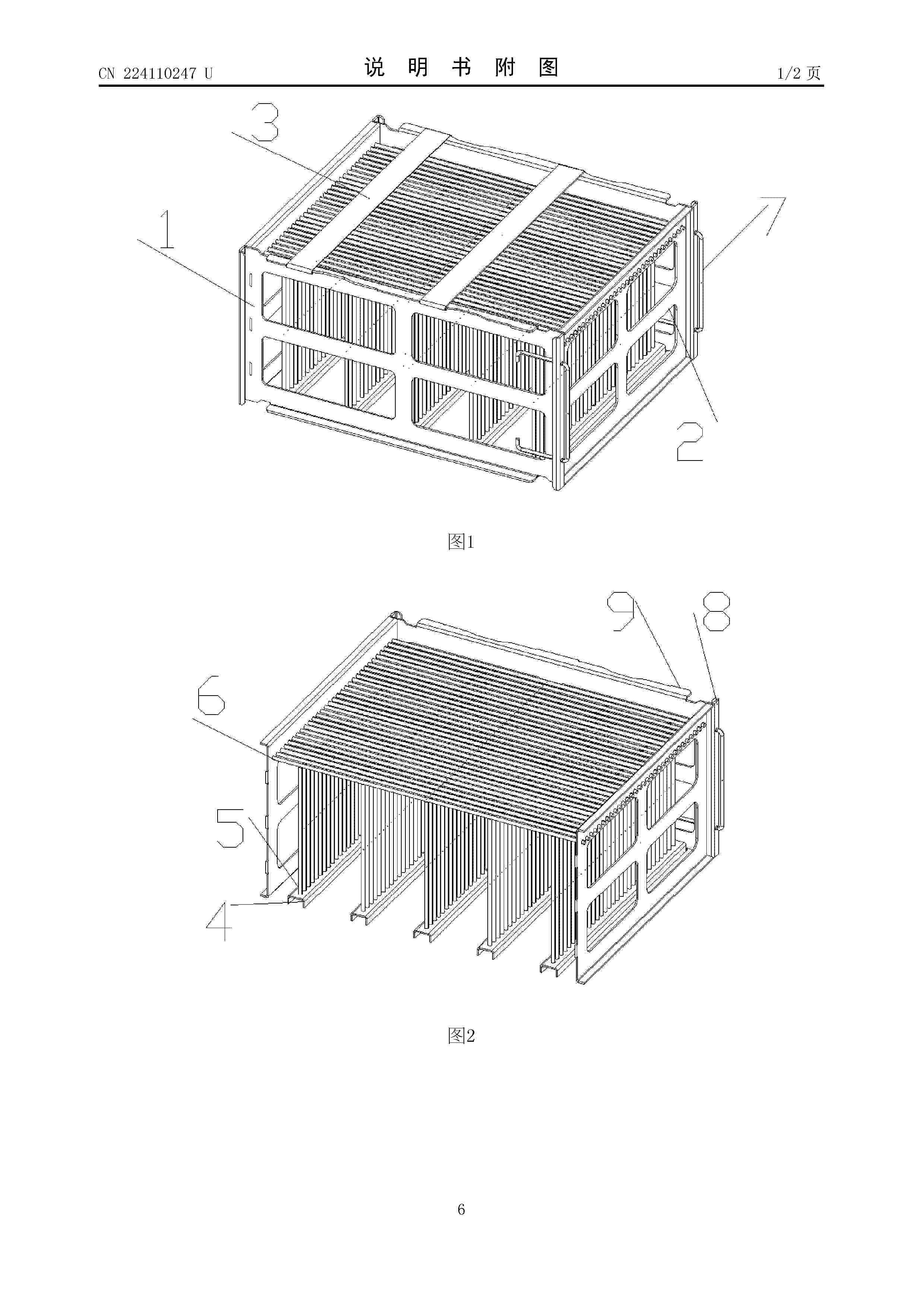 CN 224110247 U

说 明 书 附 图

1/2 页

3

1

7

2

图1

9

8

6

5

4

图2

6