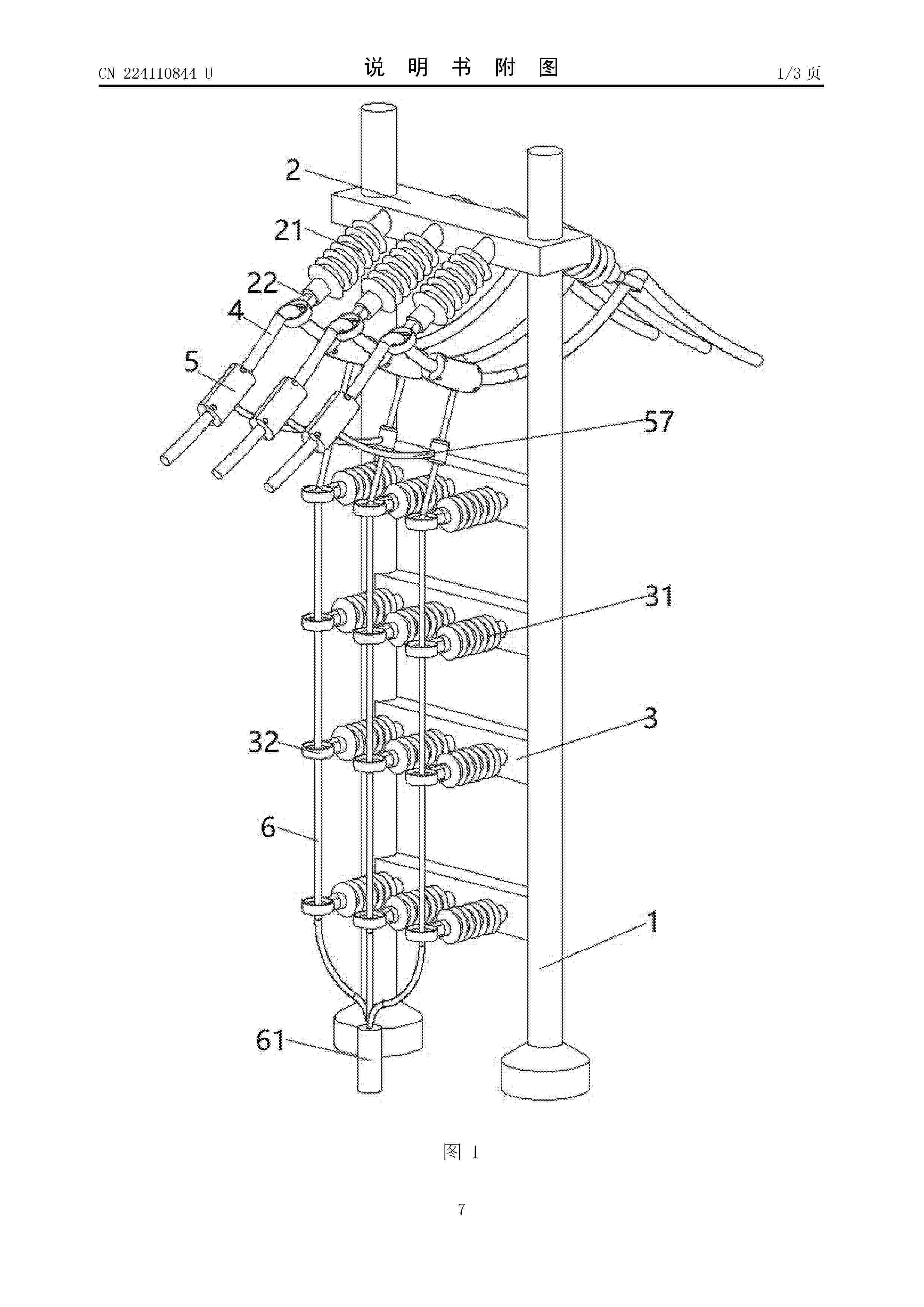 CN 224110844 U

说 明 书 附 图

1/3 页

2

21

22

4

5

57

31

3

32

6

1

61

图 1

7