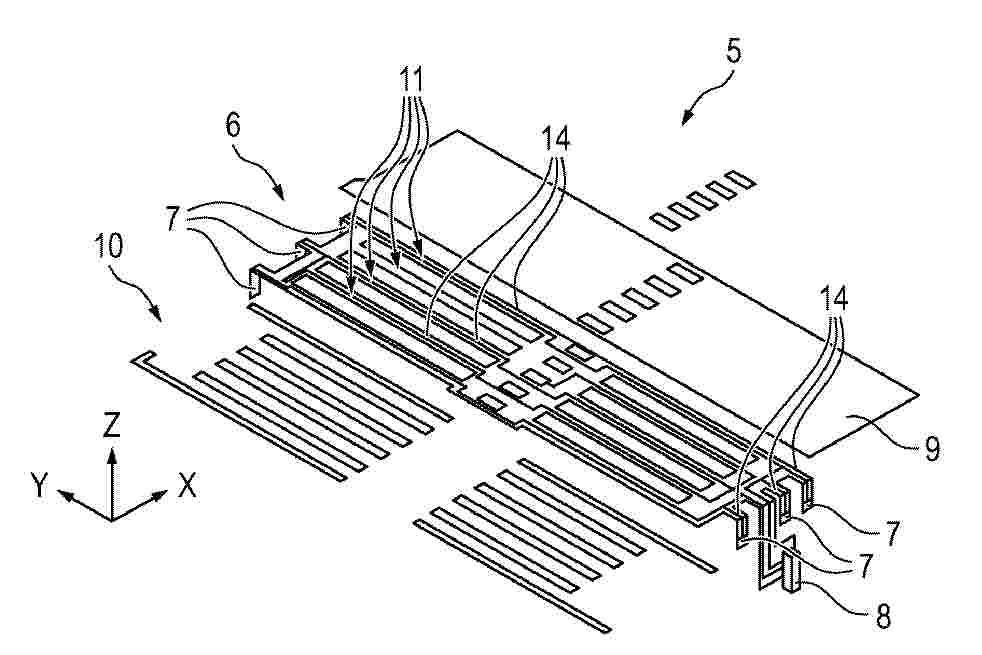 11
5
6
14
7
10
14
Z
Y
X
9
7
7
7
8