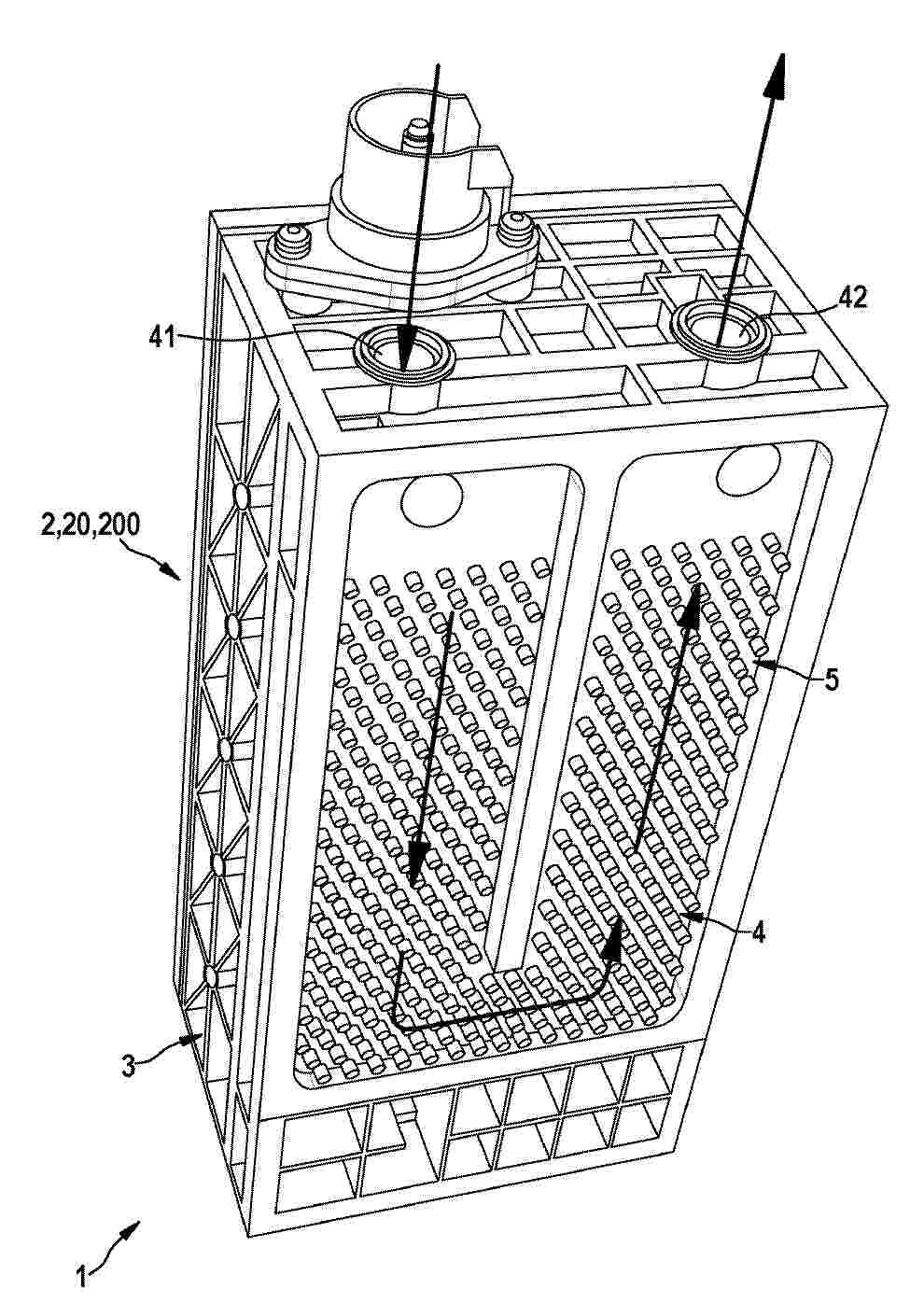 41
42
2,20,200
5
4
3
1