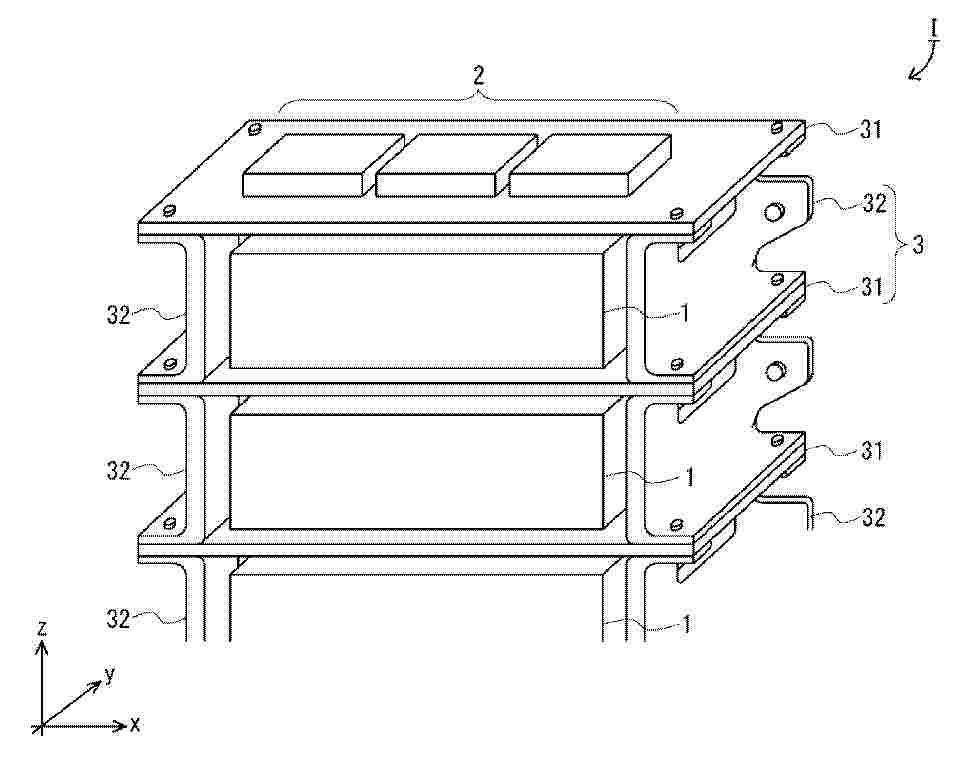 I

2

31

32

3

31

32

1

32

1

31

32

32

1

z

y

x