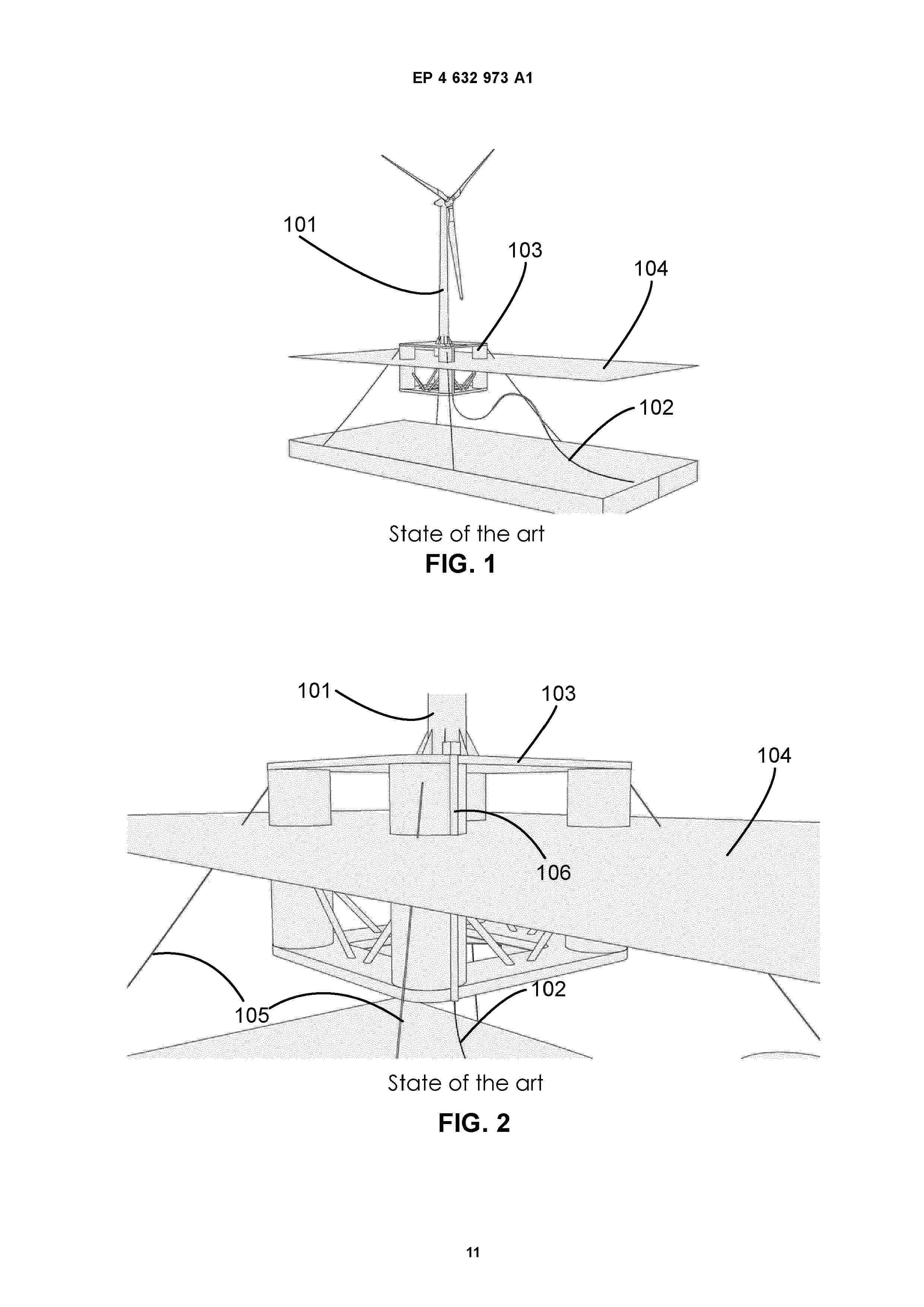 EP 4 632 973 A1

101

103

104

102

State of the art

FIG. 1

101

103

104

106

105

102

State of the art

FIG. 2

11