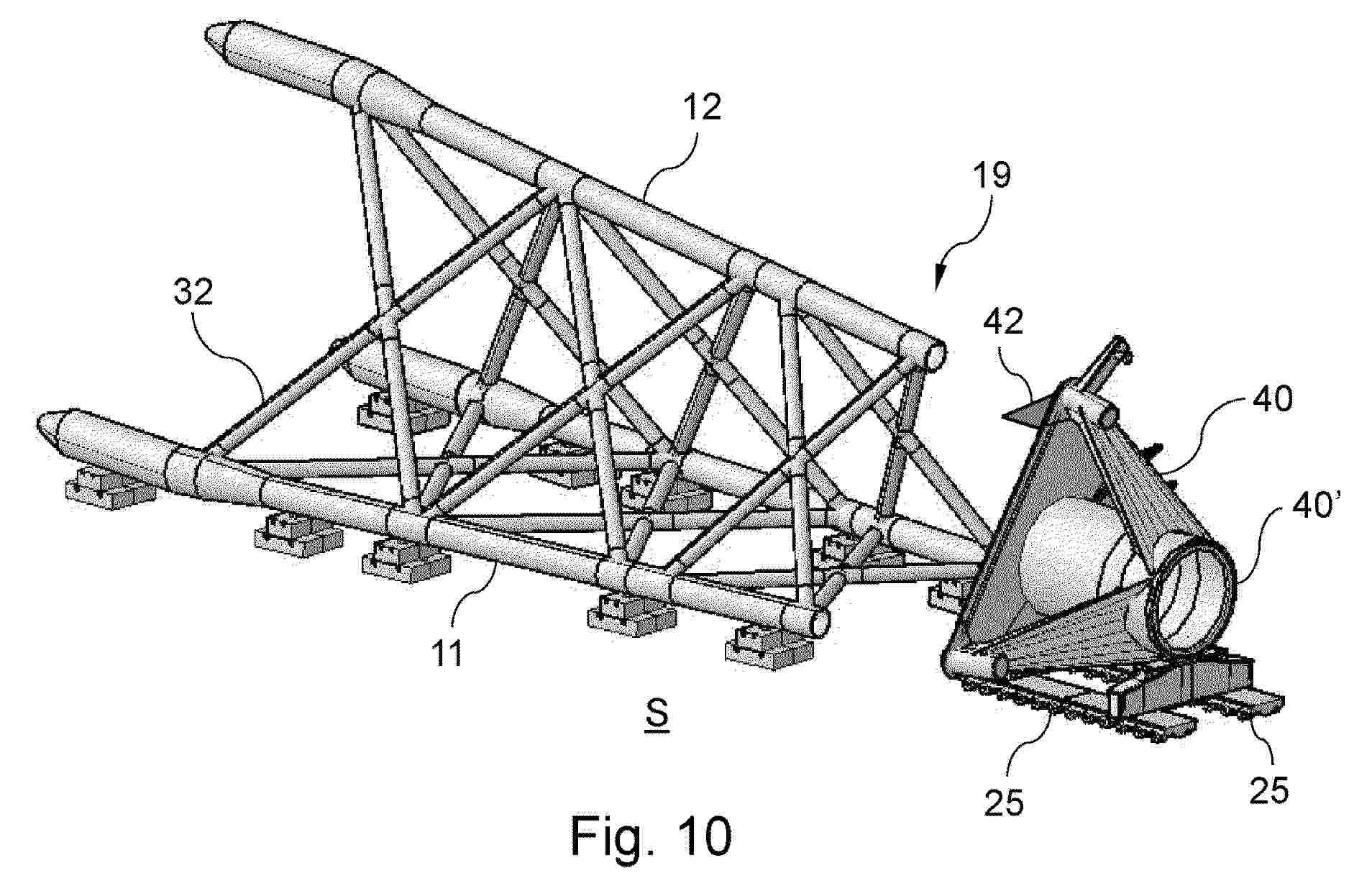 12
19
32
42
40
40'
11
S
25
25
Fig. 10