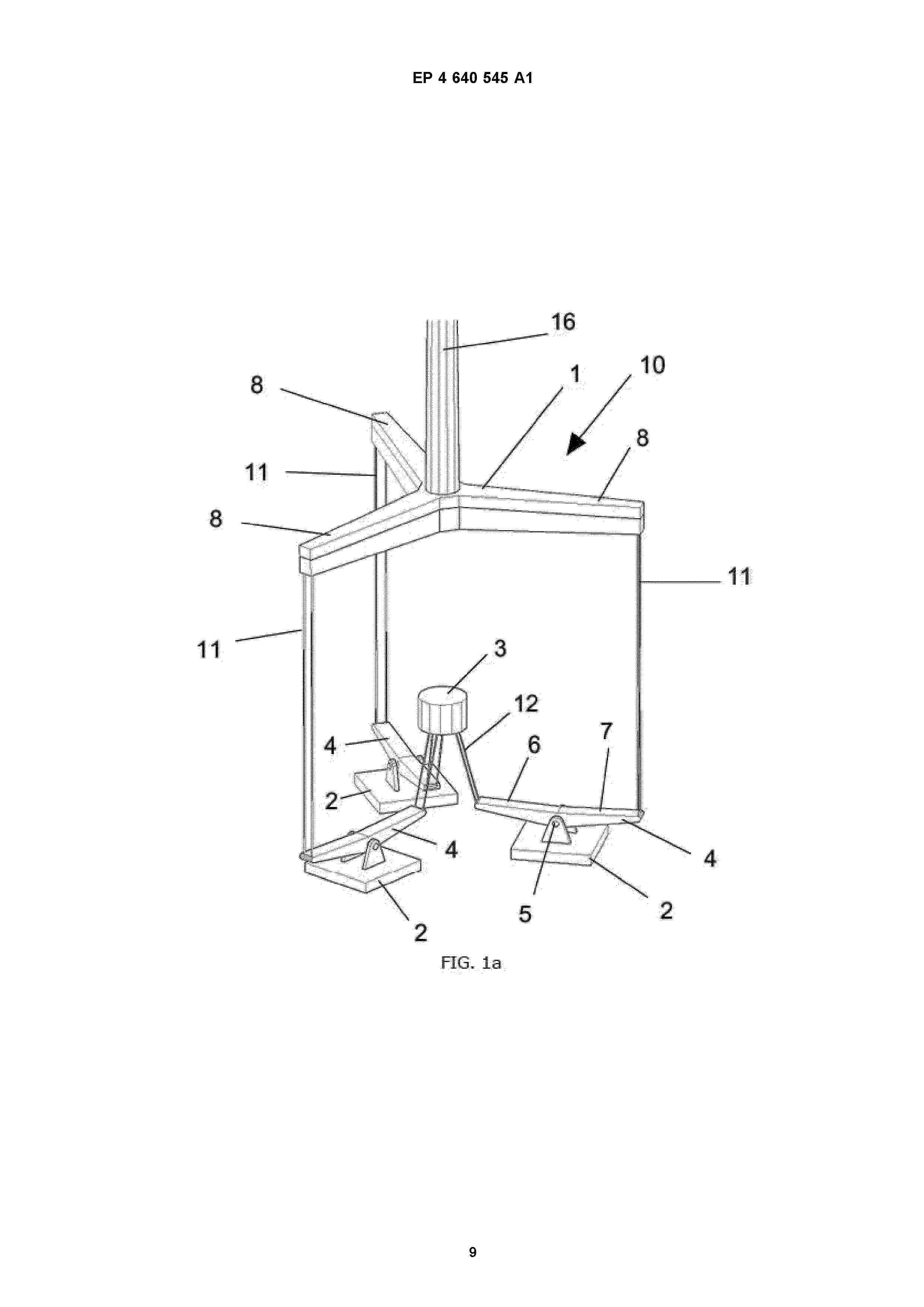 EP 4 640 545 A1

16
8
1
10
8
11
8
11
11
3
12
4
6
7
2
4
4
5
2
2

FIG. 1a

9