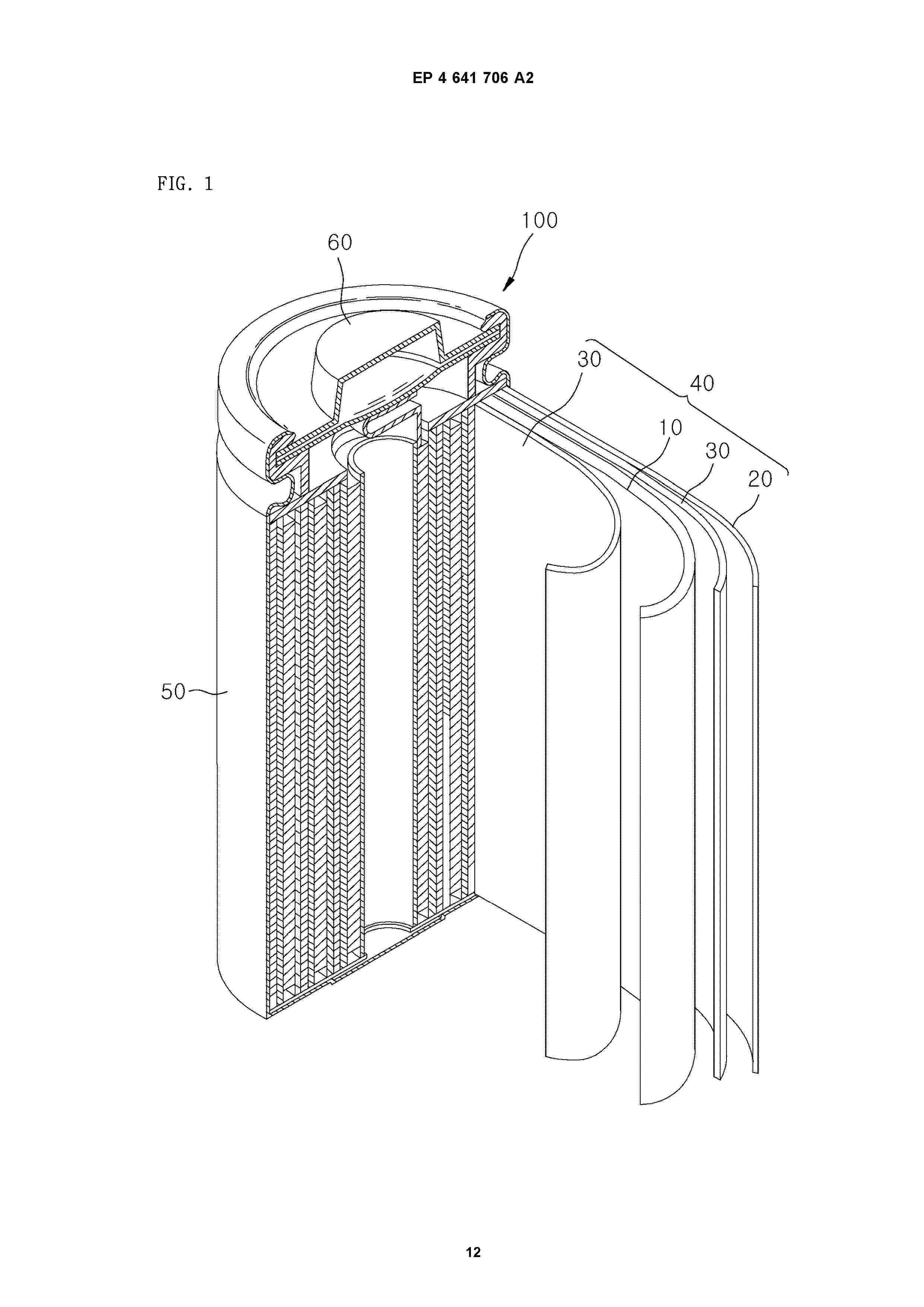 EP 4 641 706 A2

FIG. 1

100

60

30

40

10

30

20

50

12