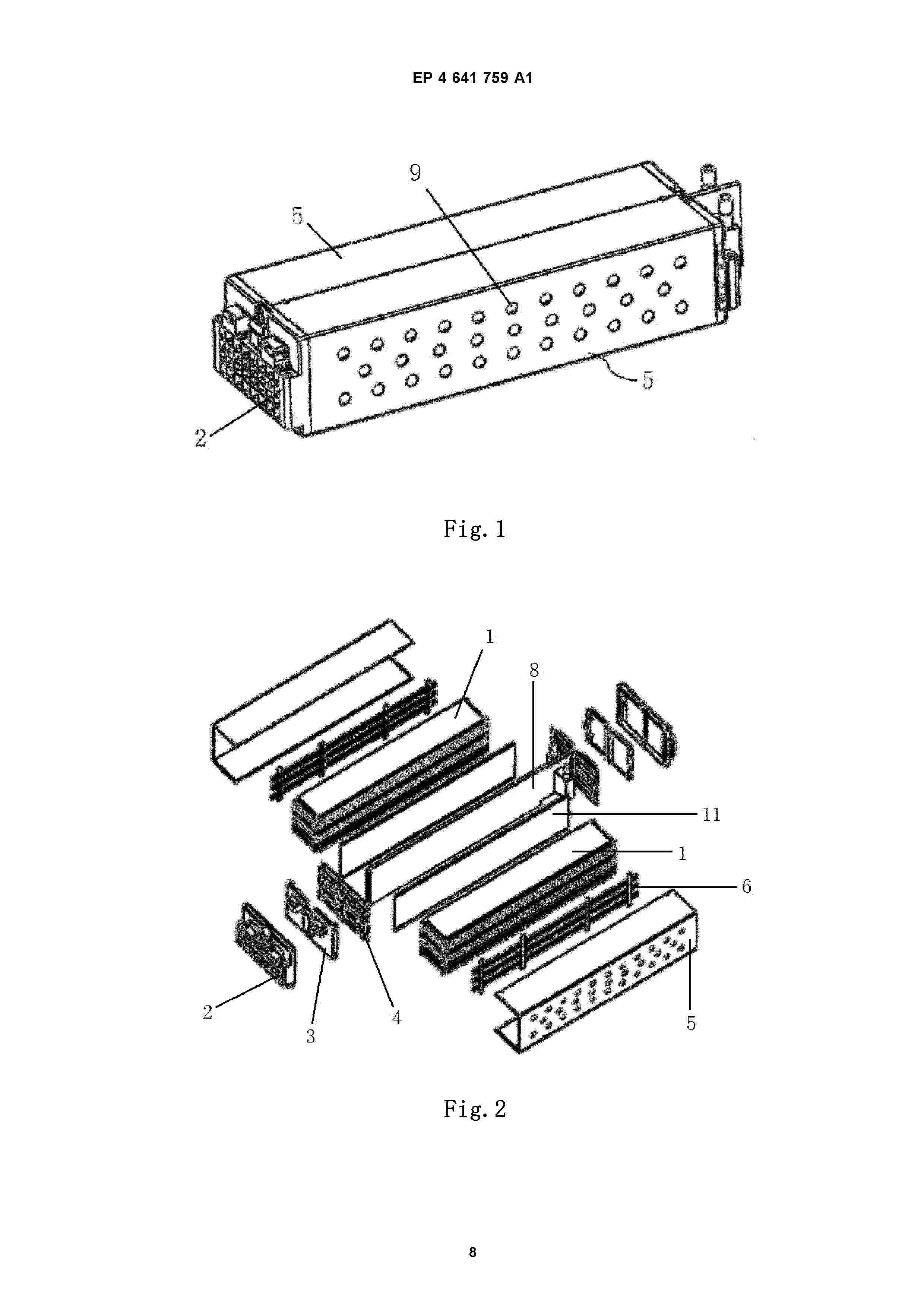 EP 4 641 759 A1

9

5

5

2

Fig. 1

1

8

11

1

6

2

3

4

5

Fig. 2

8