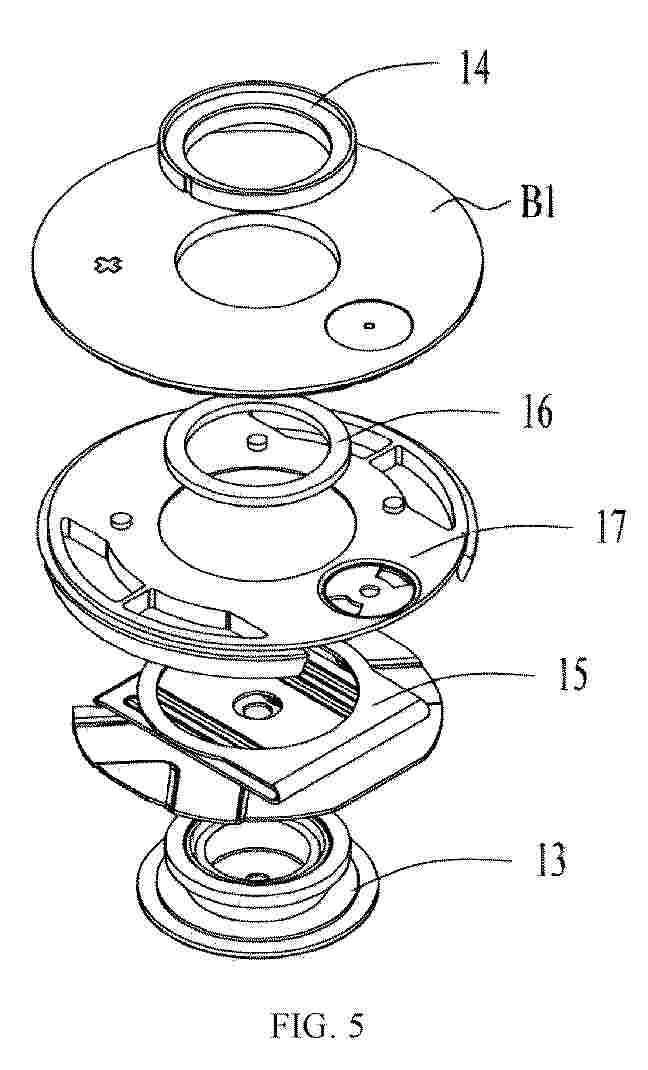 14
B1
16
17
15
13
FIG. 5