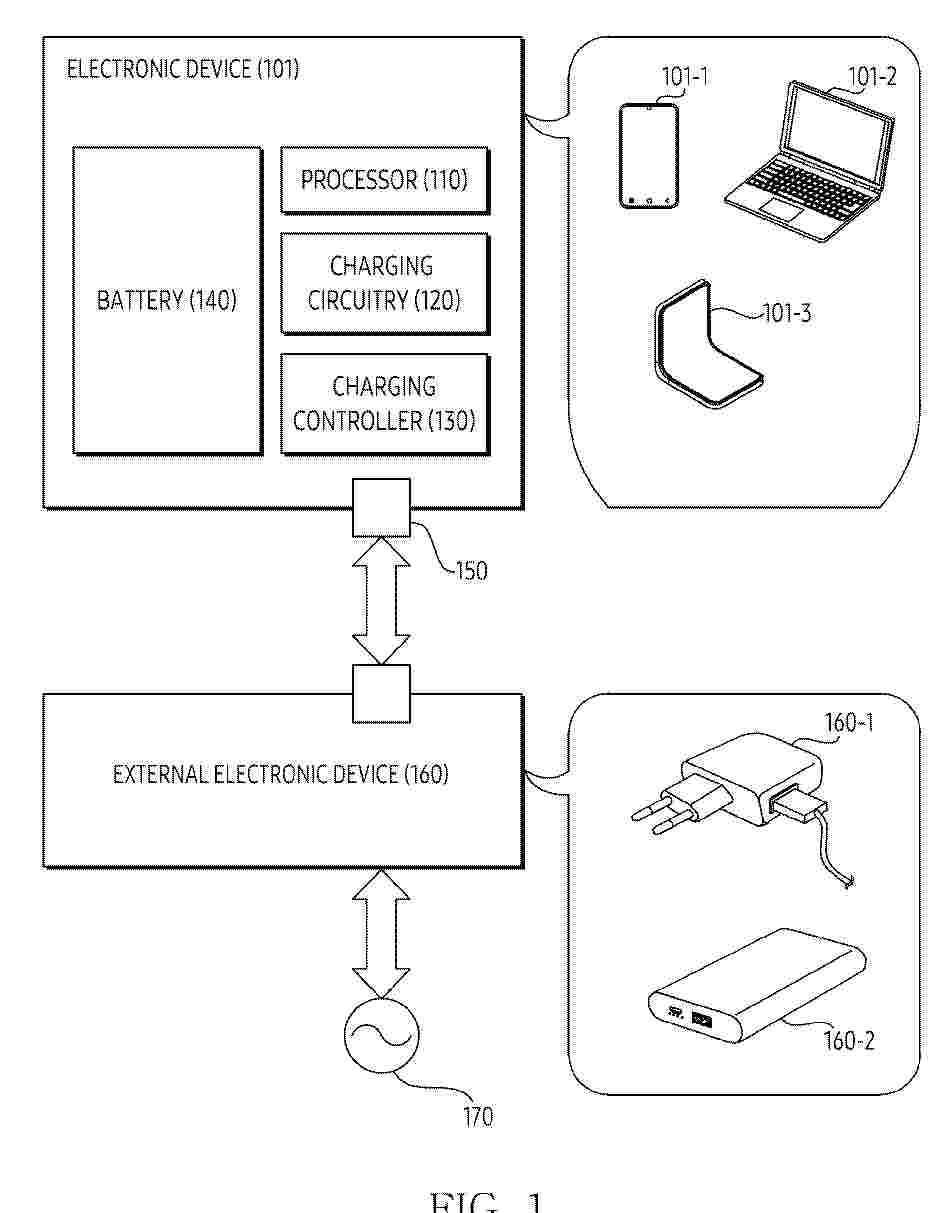 ELECTRONIC DEVICE (101)

BATTERY (140)

PROCESSOR (110)

CHARGING CIRCUITRY (120)

CHARGING CONTROLLER (130)

101-1

101-2

101-3

150

EXTERNAL ELECTRONIC DEVICE (160)

160-1

160-2

170

FIG. 1