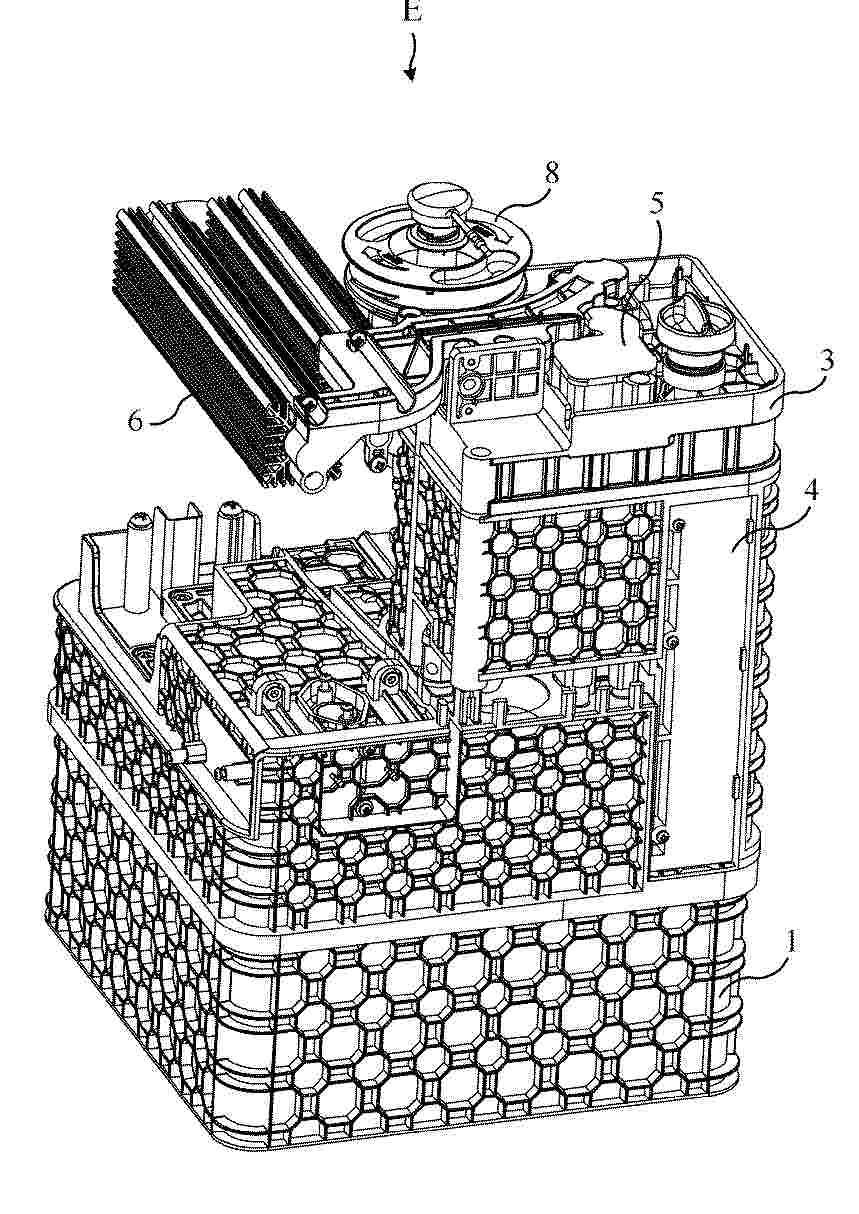 E
8
5
3
6
4
1