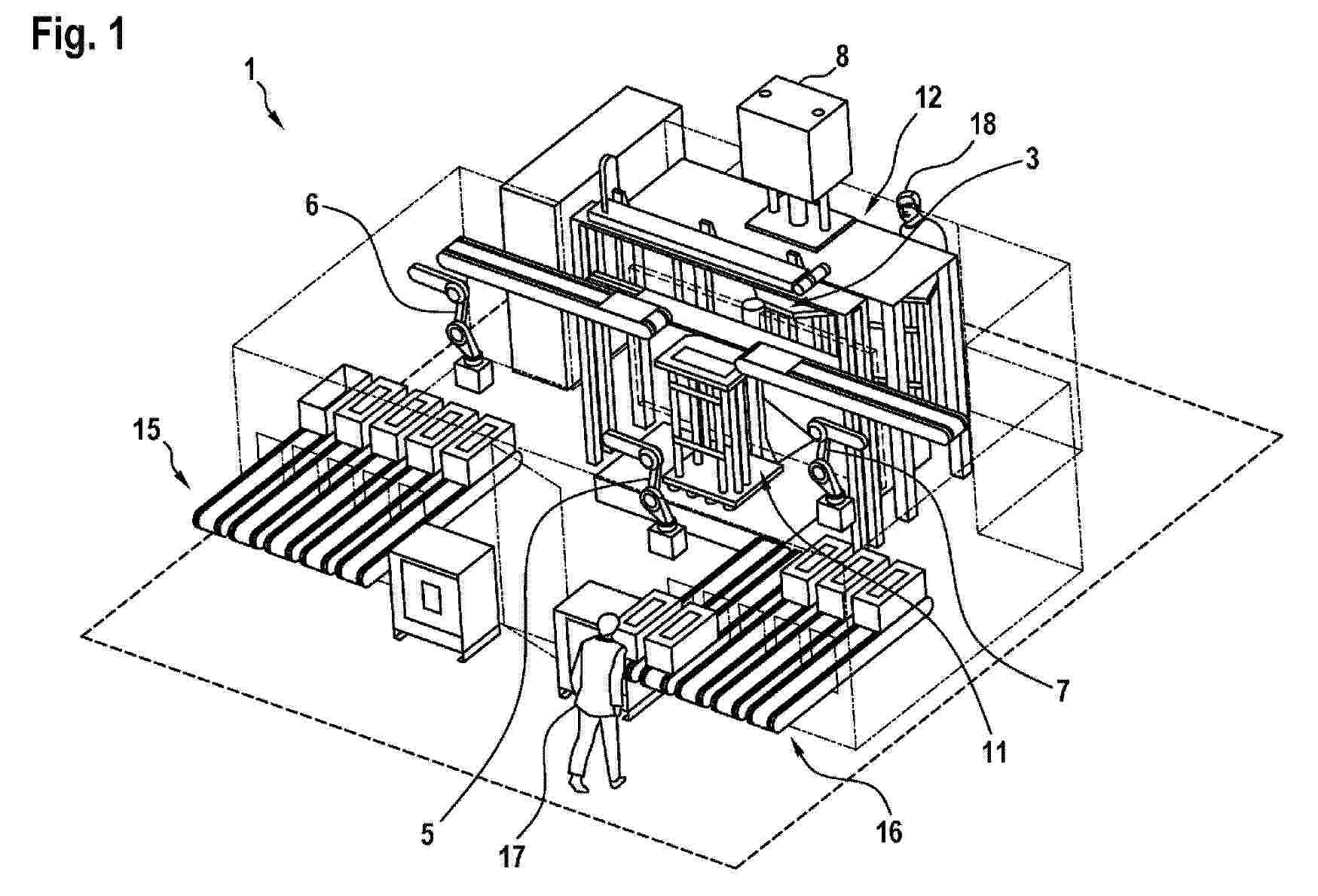 Fig. 1

1

8

12

18

3

6

15

7

11

16

5

17