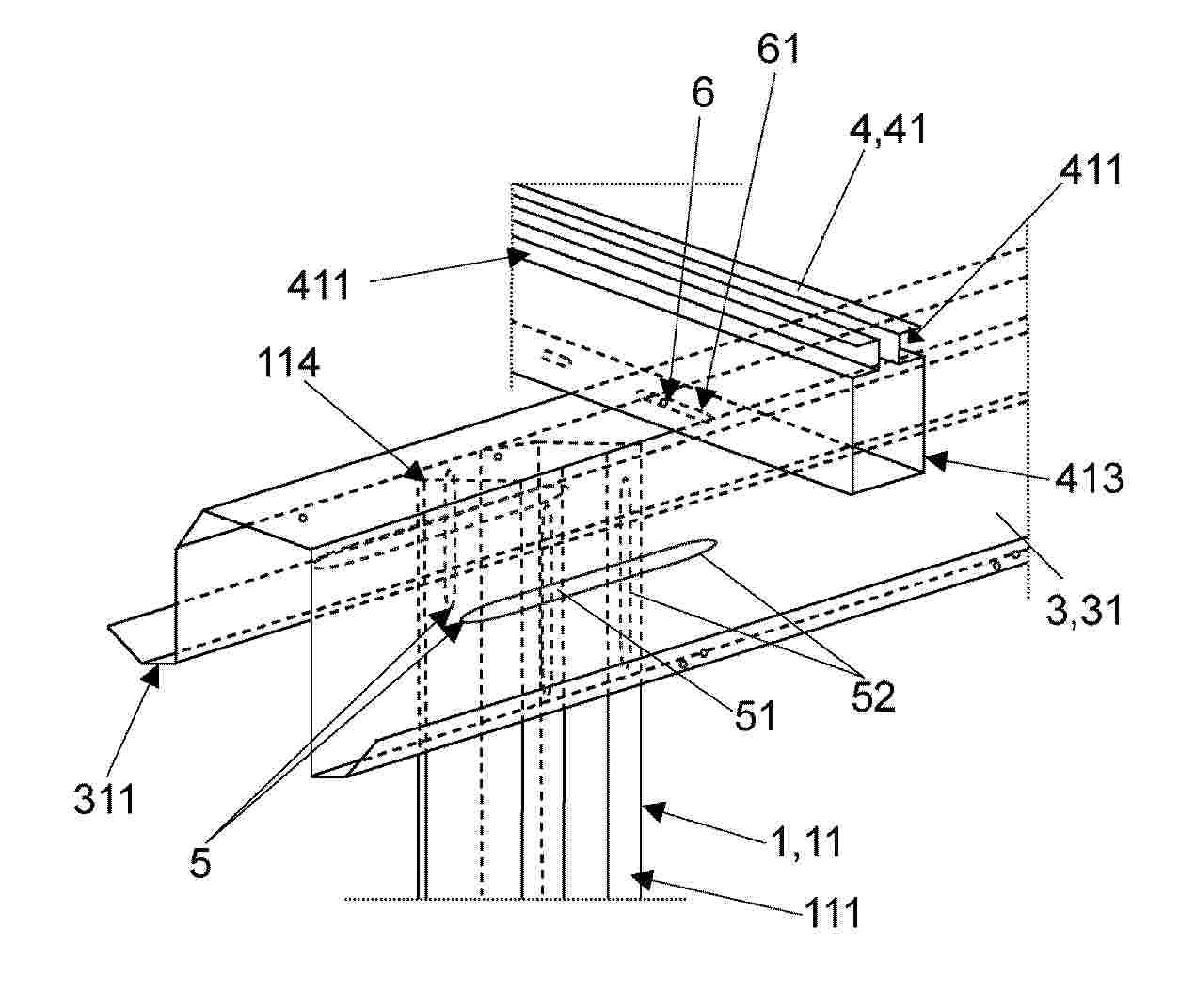 61
6
4,41
411
411
114
413
3,31
52
51
311
5
1,11
111