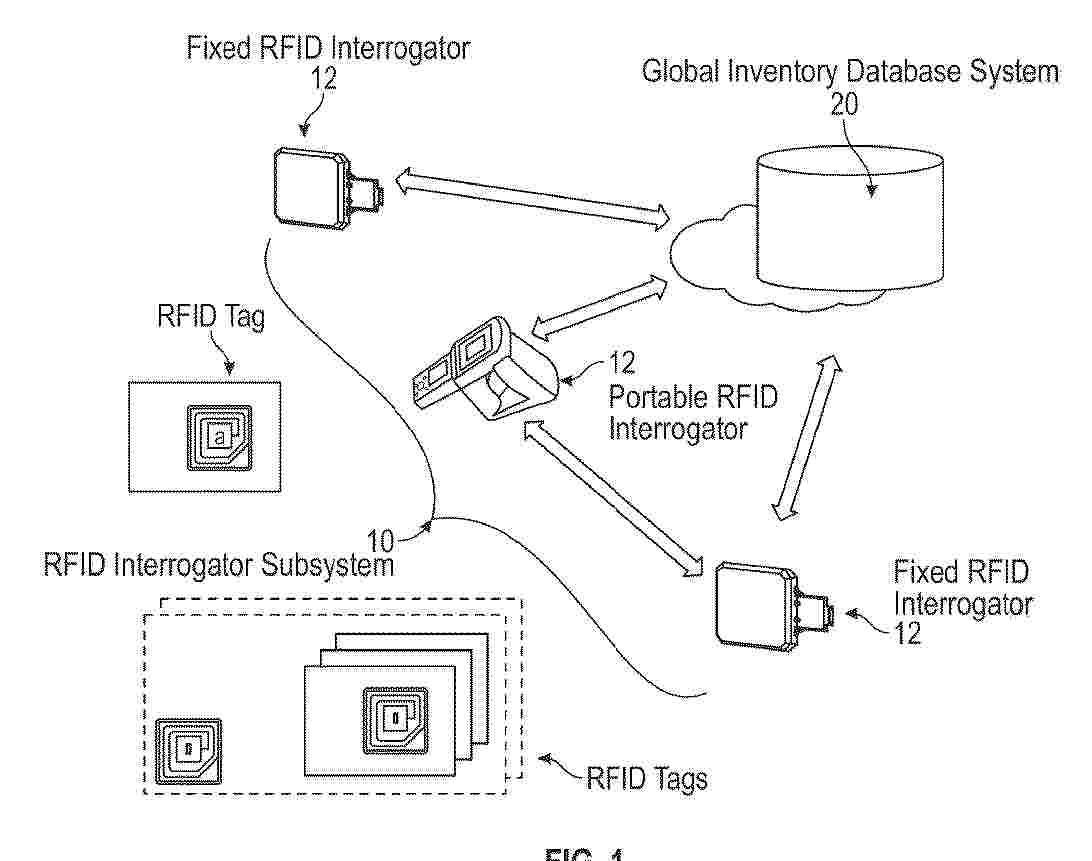 Fixed RFID Interrogator
12

Global Inventory Database System
20

RFID Tag

a

12
Portable RFID
Interrogator

10
RFID Interrogator Subsystem

Fixed RFID
Interrogator
12

RFID Tags

FIG. 1