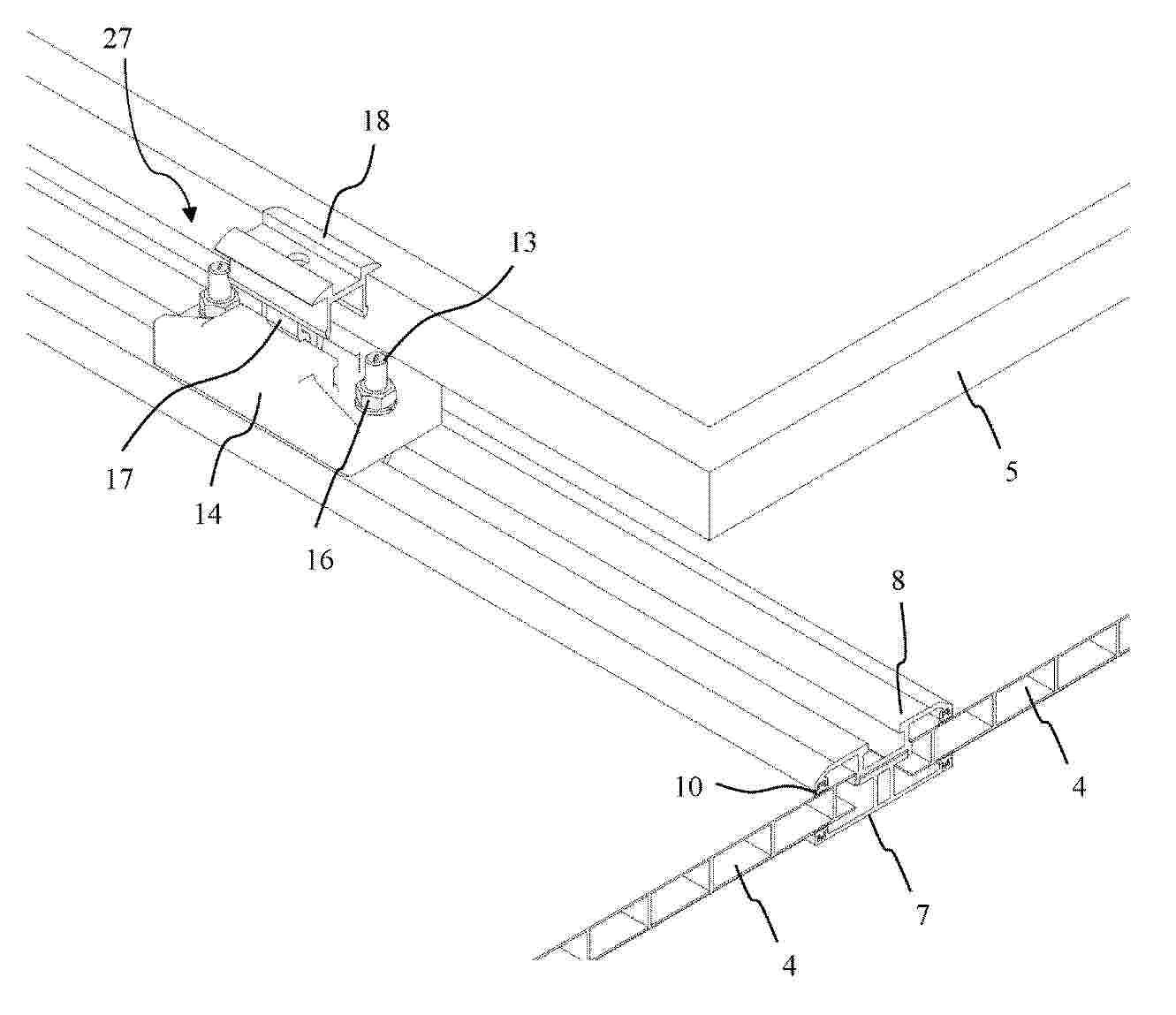 27
18
13
17
14
16
5
8
10
4
7
4