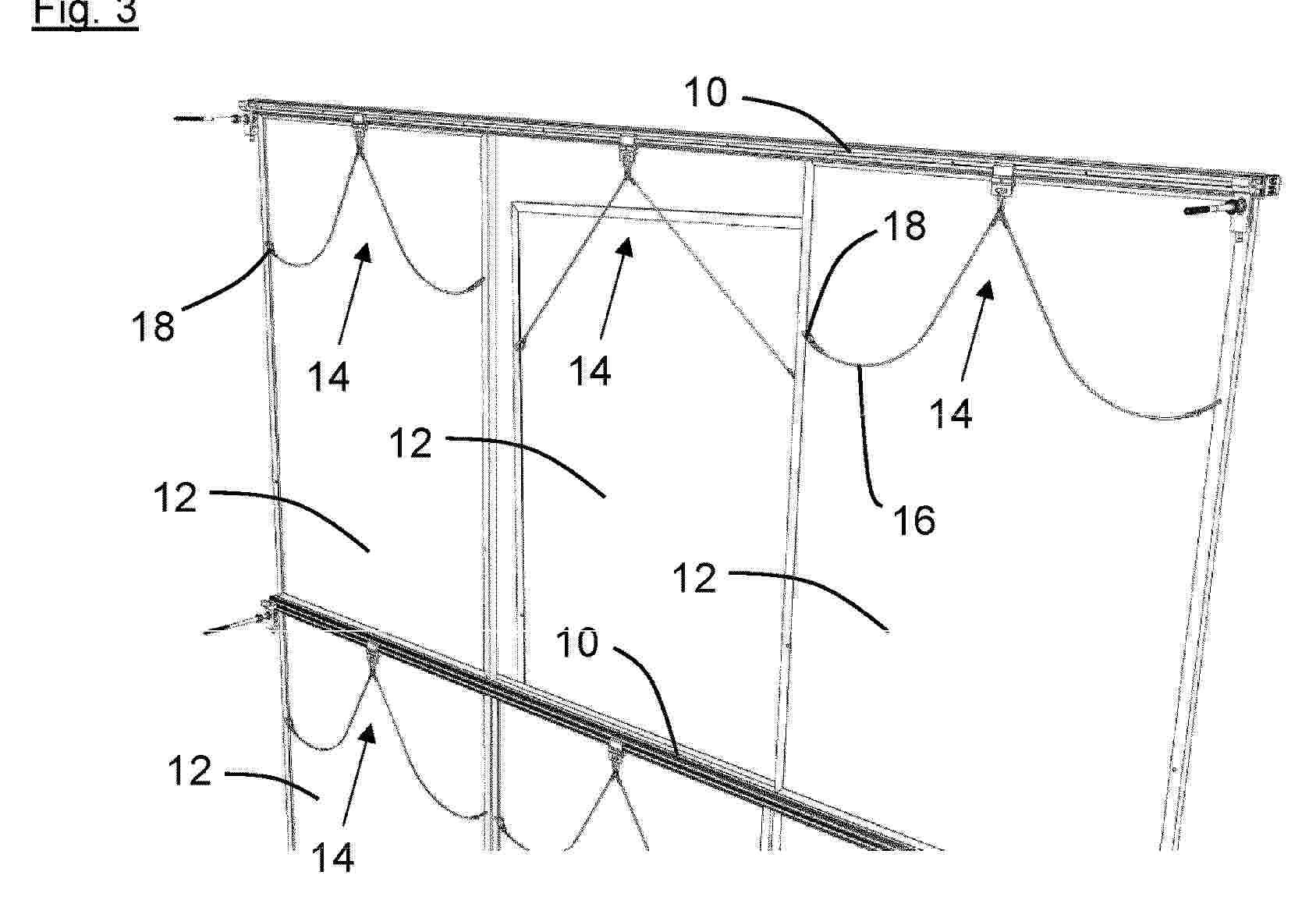 Fig. 3

10

18

18

14

14

14

12

12

16

12

10

12

14