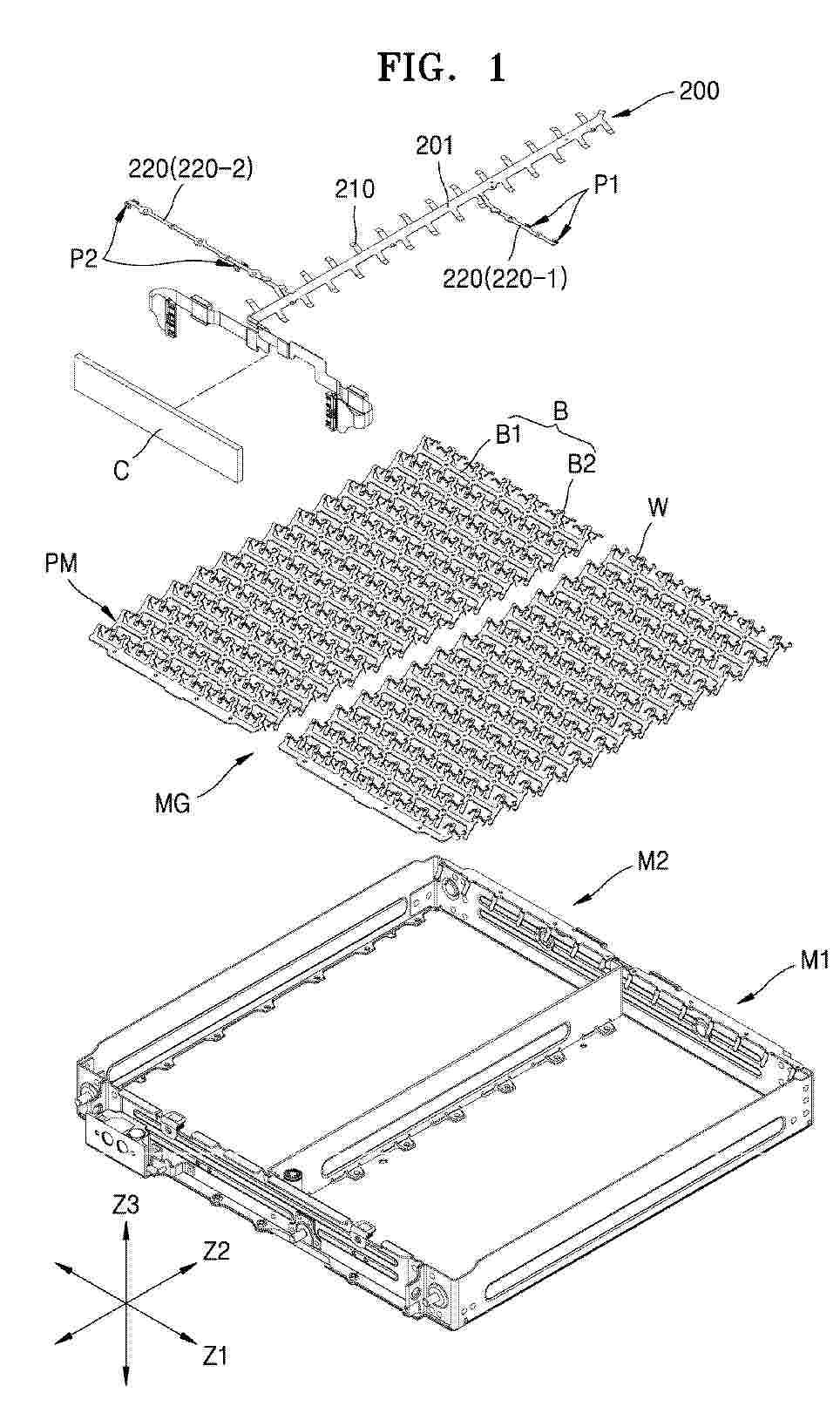 FIG. 1

200

201

220(220-2)

210

P1

P2

220(220-1)

C

B

B1

B2

W

PM

MG

M2

M1

Z3

Z2

Z1