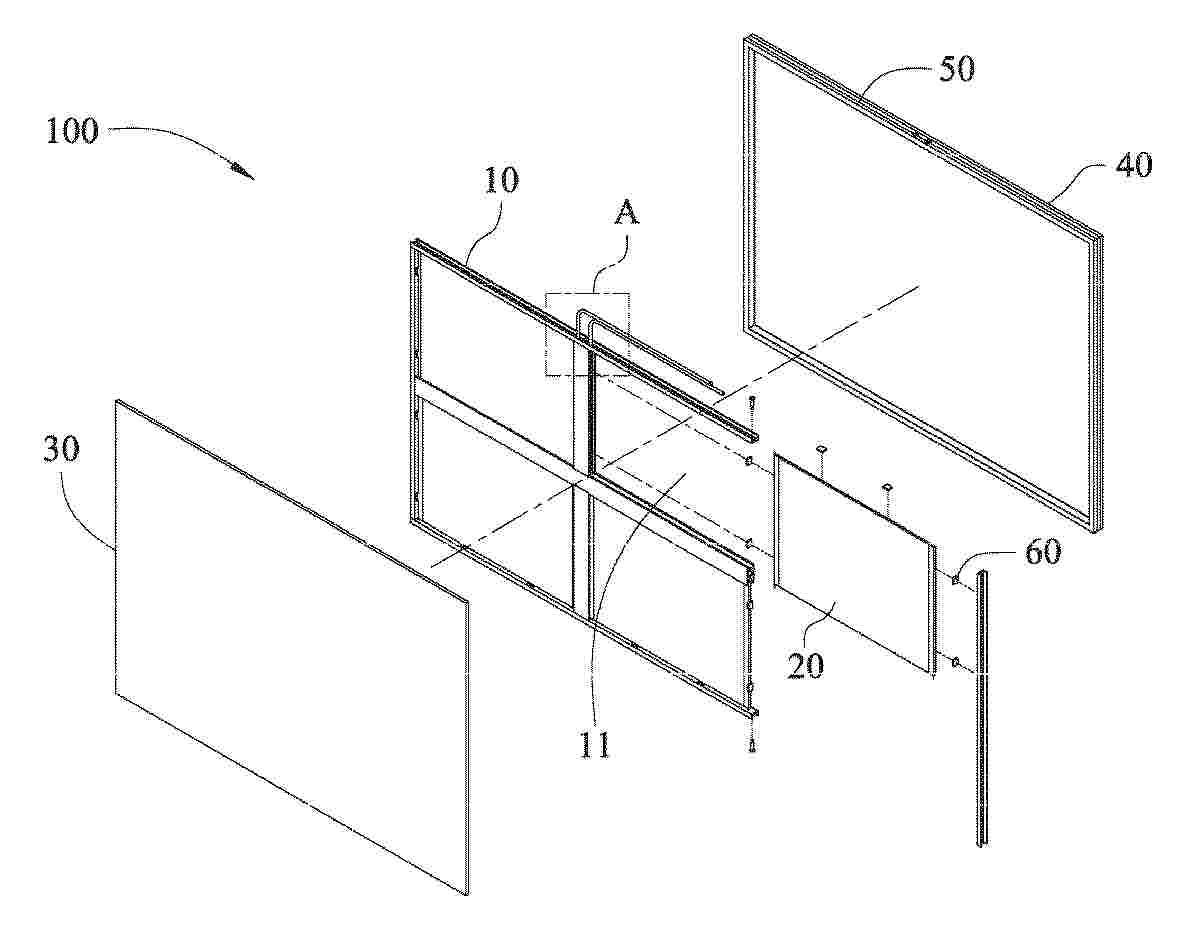 100
50
40
10
A
30
60
20
11