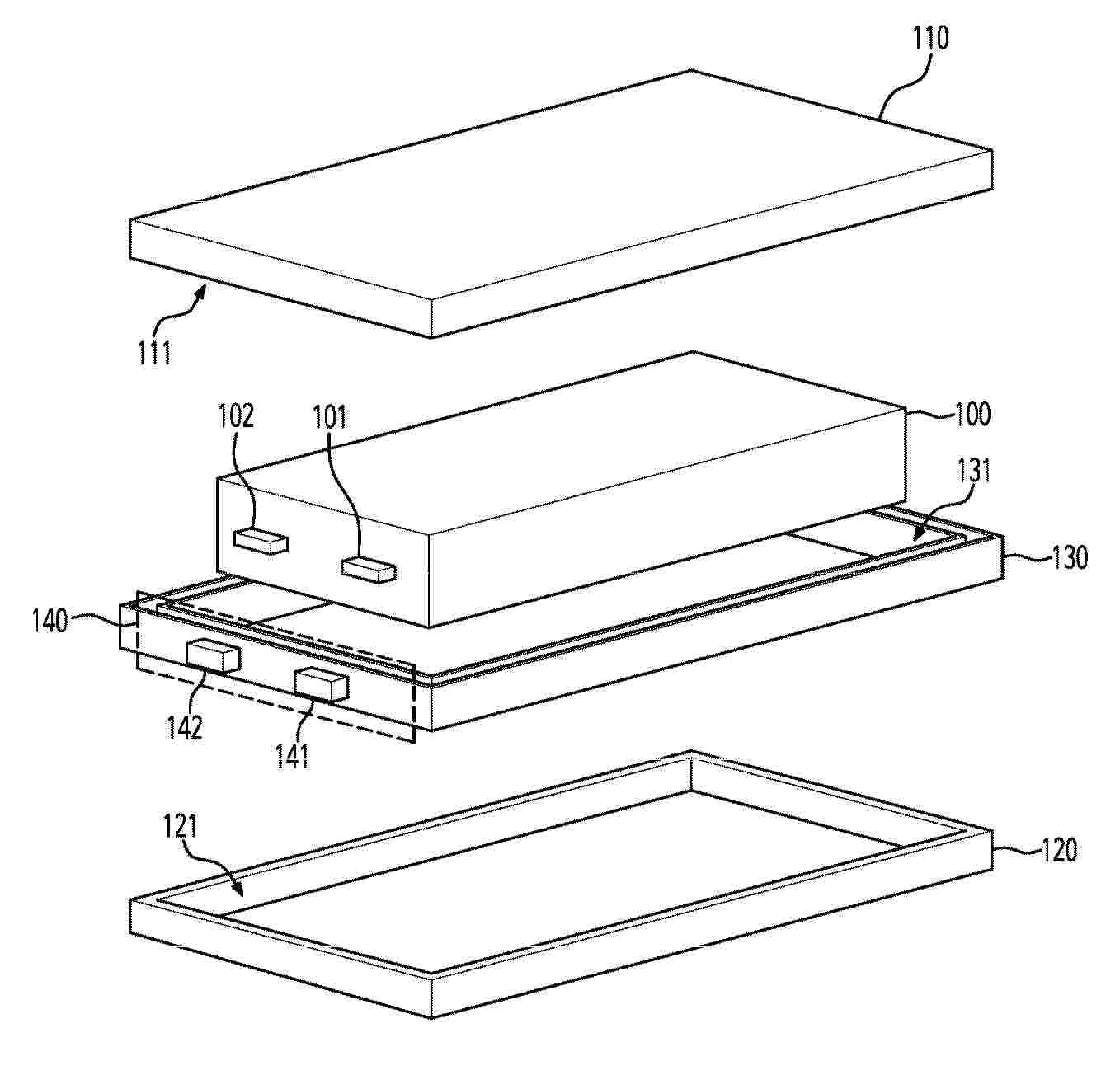 110

111

102

101

100

131

130

140

142

141

121

120