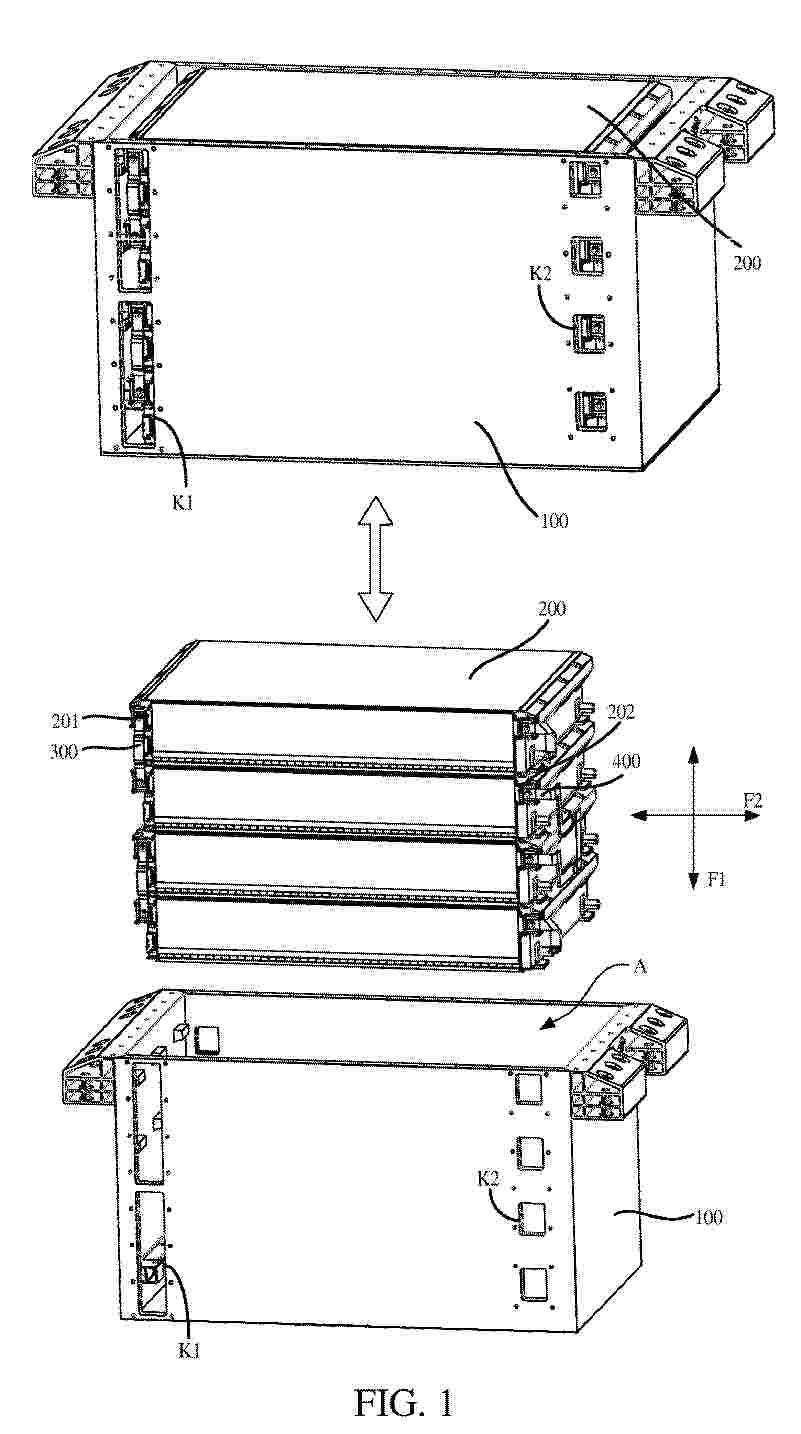 200

K2

K1

100

200

201

300

202

400

F2

F1

A

K2

100

K1

FIG. 1