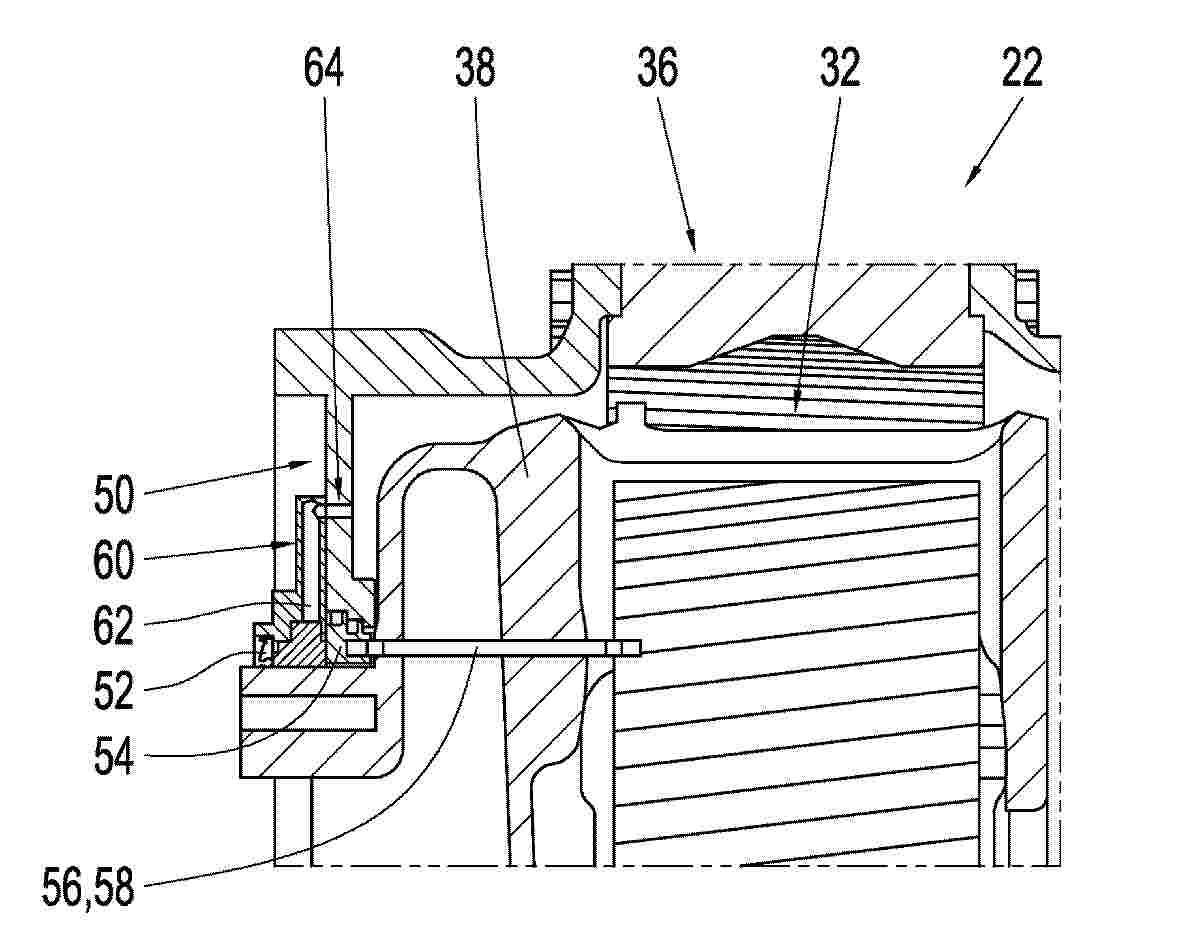 64
38
36
32
22
50
60
62
52
54
56,58