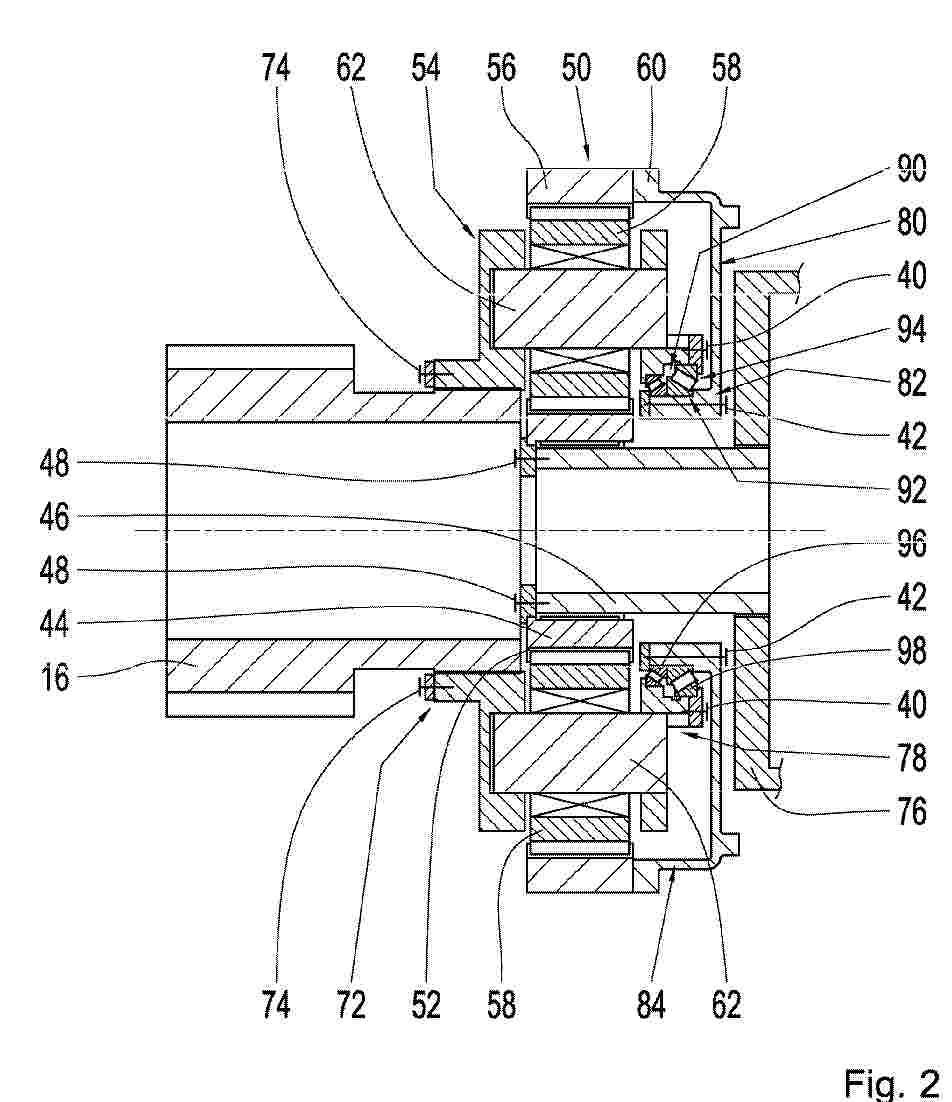 74 62 54 56 50 60 58

90
80
40
94
82
42
92
96
42
98
40
78
76

48
46
48
44
16

74 72 52 58 84 62

Fig. 2