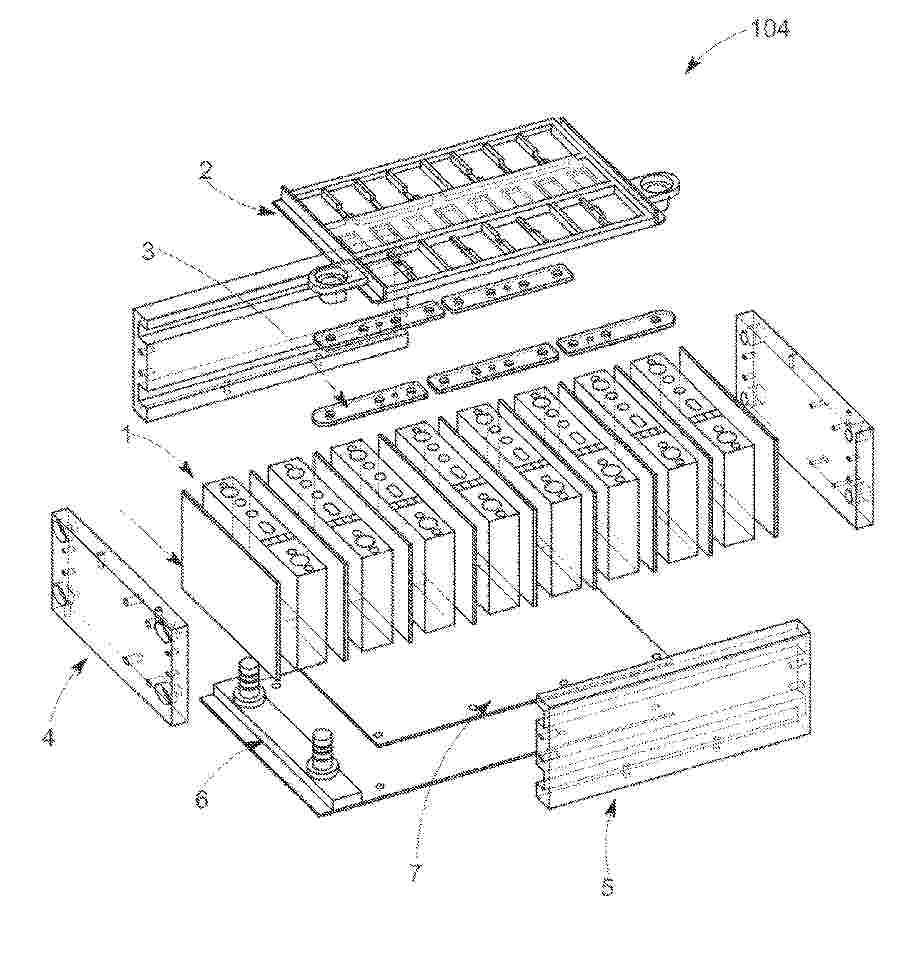 104

2

3

1

4

6

7

5