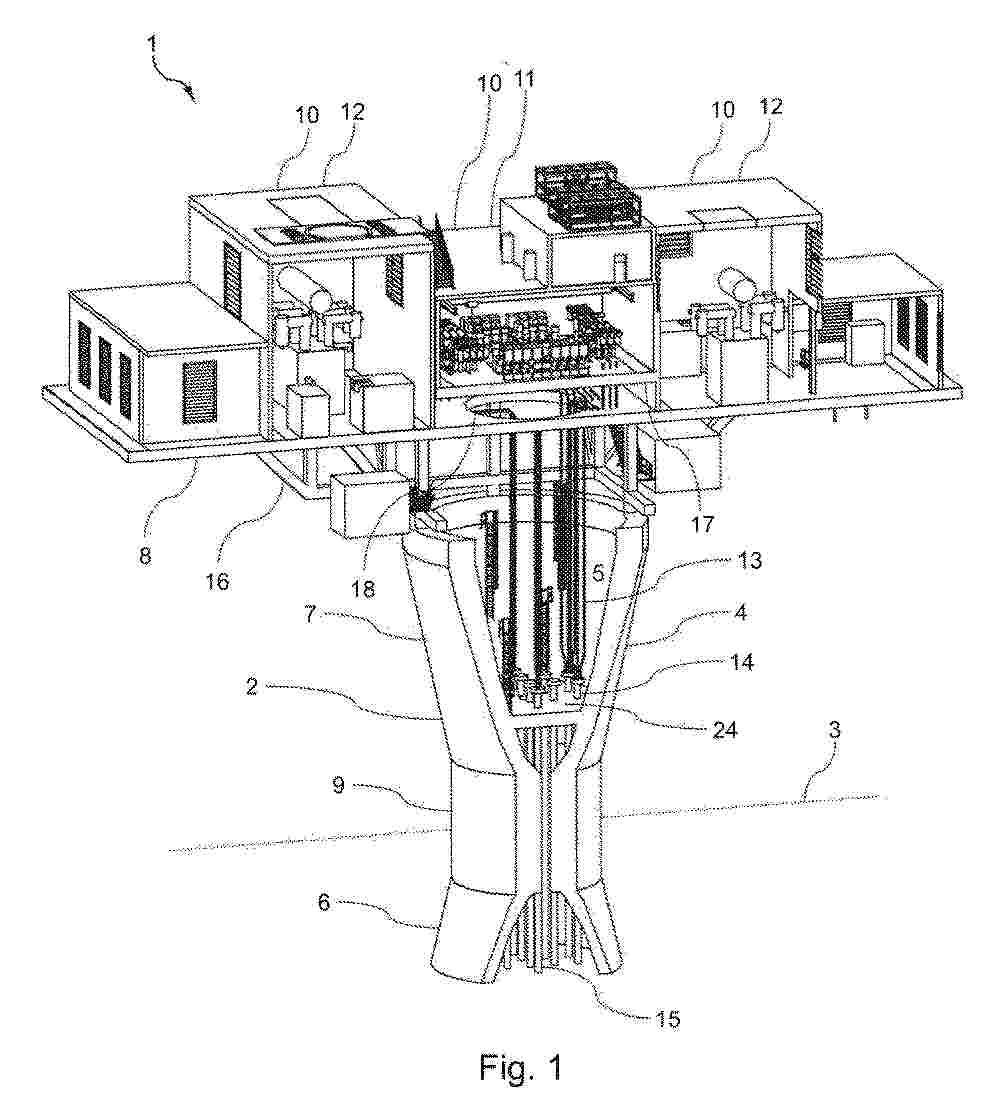 1

10 12

10 11

10 12

8

16

18

17

5

13

7

4

14

2

24

3

9

6

15

Fig. 1