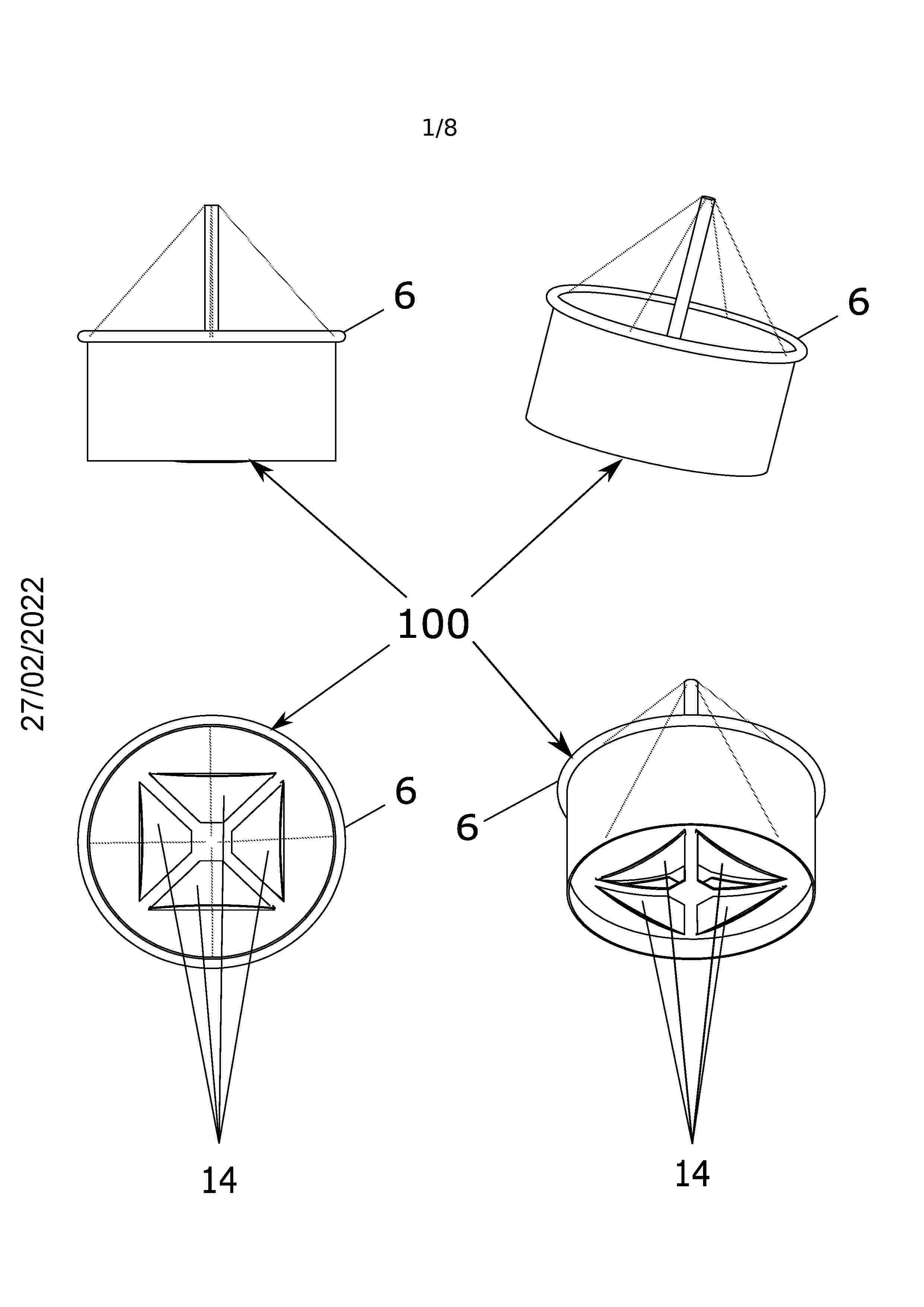 1/8

6

6

27/02/2022

100

6

6

14

14