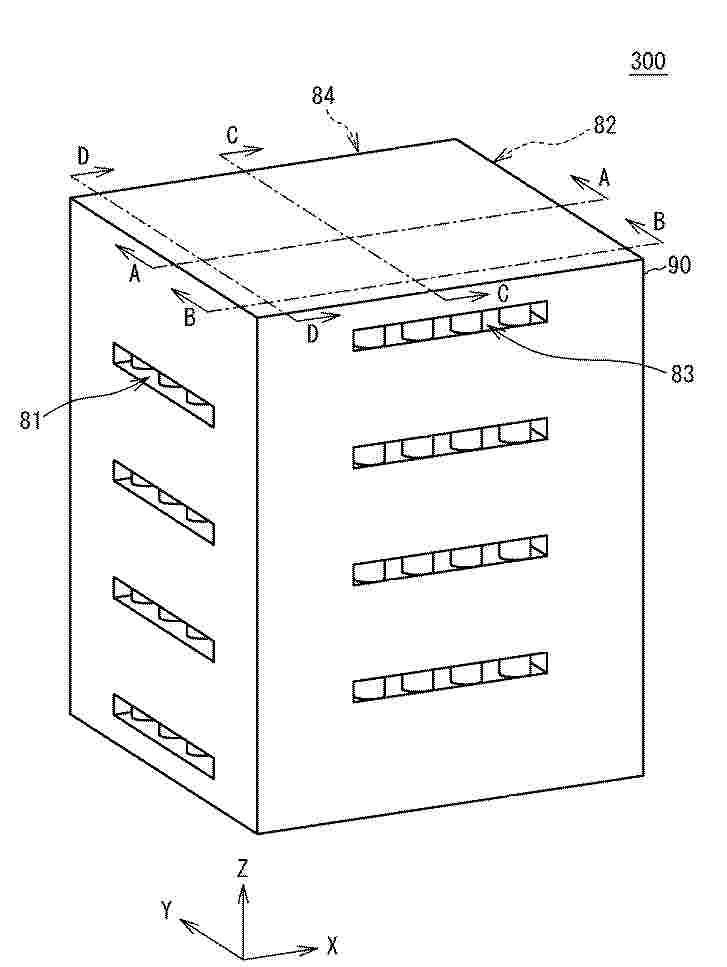 300

84

82

D

C

A

B

90

A

B

D

C

83

81

Z

Y

X