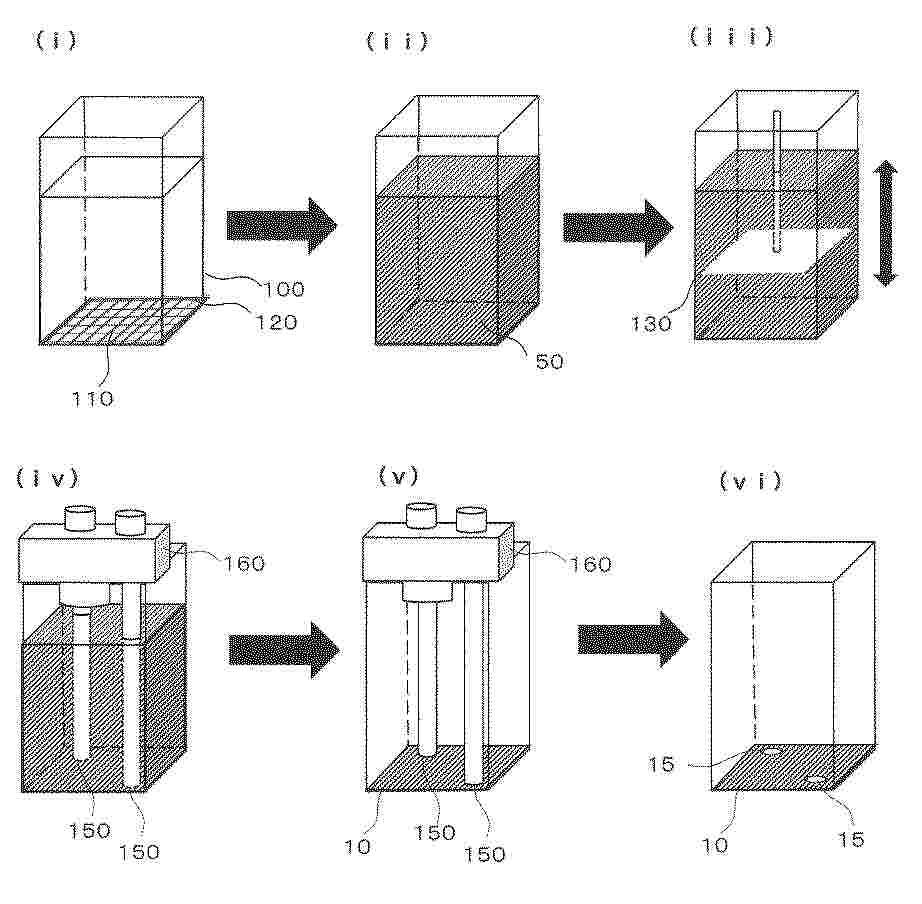 (i)

100
120
110

(ii)

50

(iii)

130

(iv)

160
150
150

(v)

160
10
150
150

(vi)

15
10
15