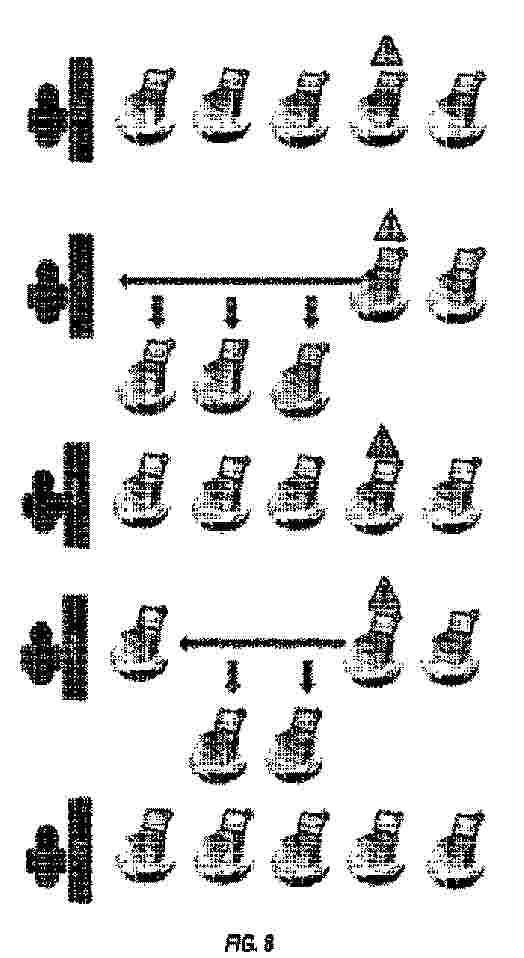 FIG. 8