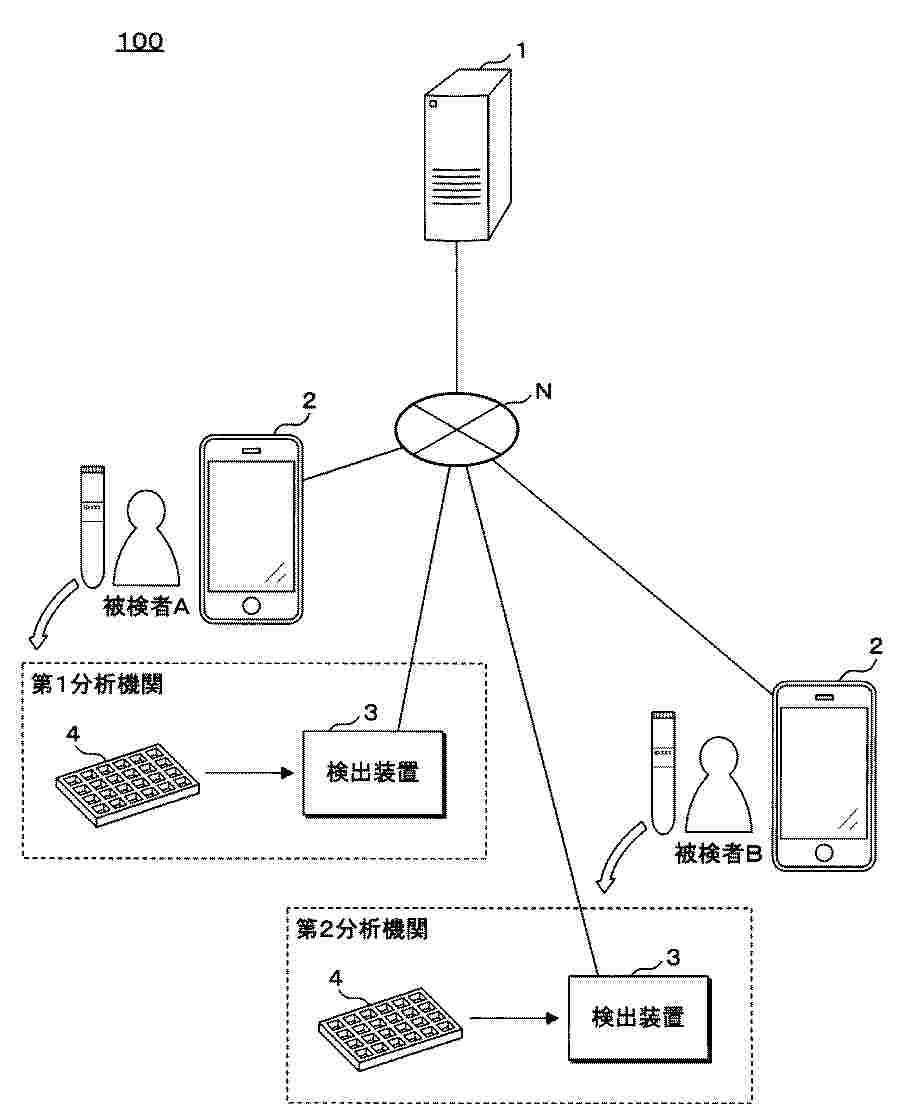 100

1

N

2

被検者A

第1分析機関

4

3

検出装置

2

被検者B

第2分析機関

4

3

検出装置