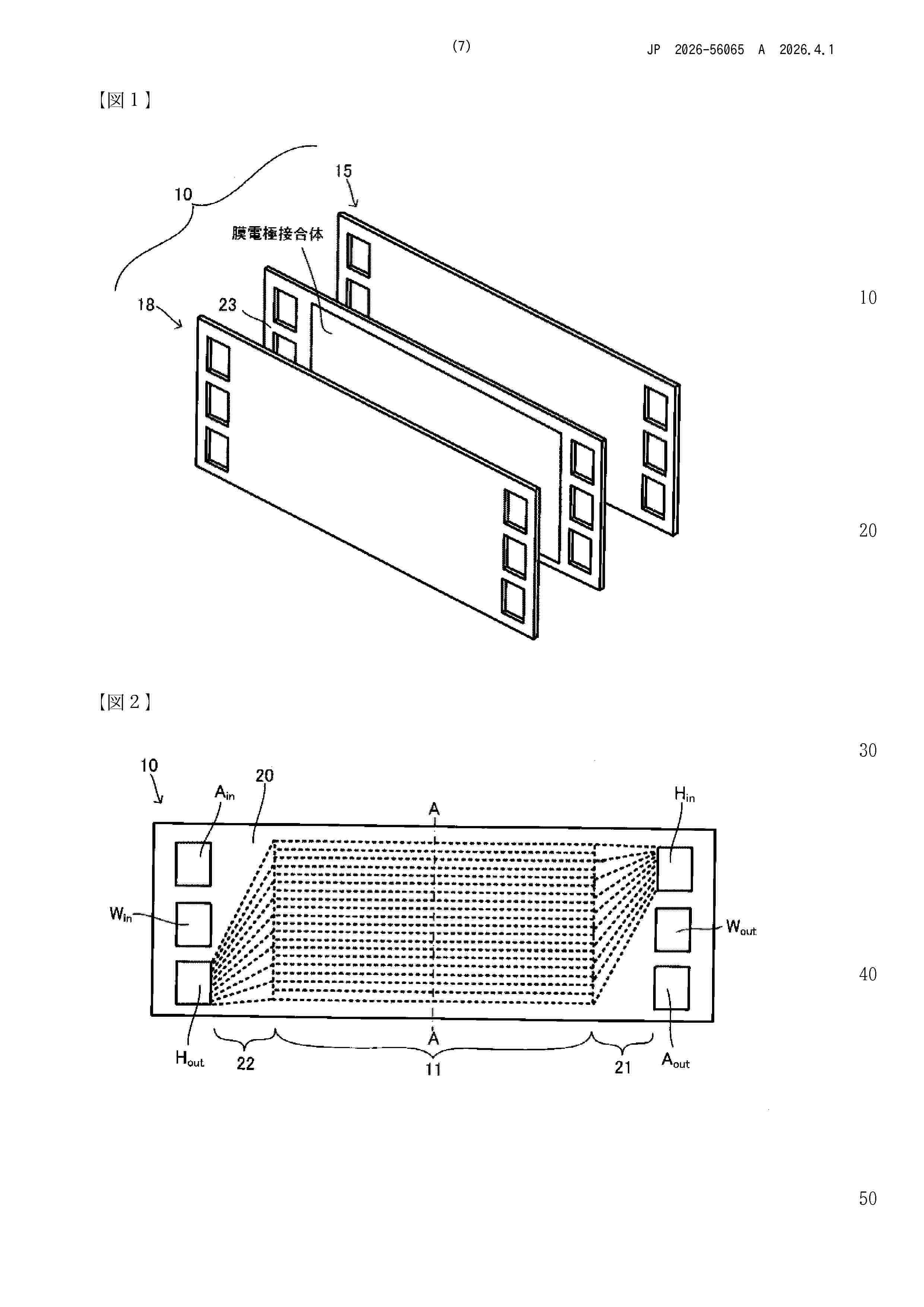 (7)

JP 2026-56065 A 2026.4.1

【図1】

10

15

膜電極接合体

18

23

10

20

【図2】

30

10

20

$A_{in}$

A

$H_{in}$

$W_{in}$

$W_{out}$

40

$H_{out}$

22

A

11

21

$A_{out}$

50