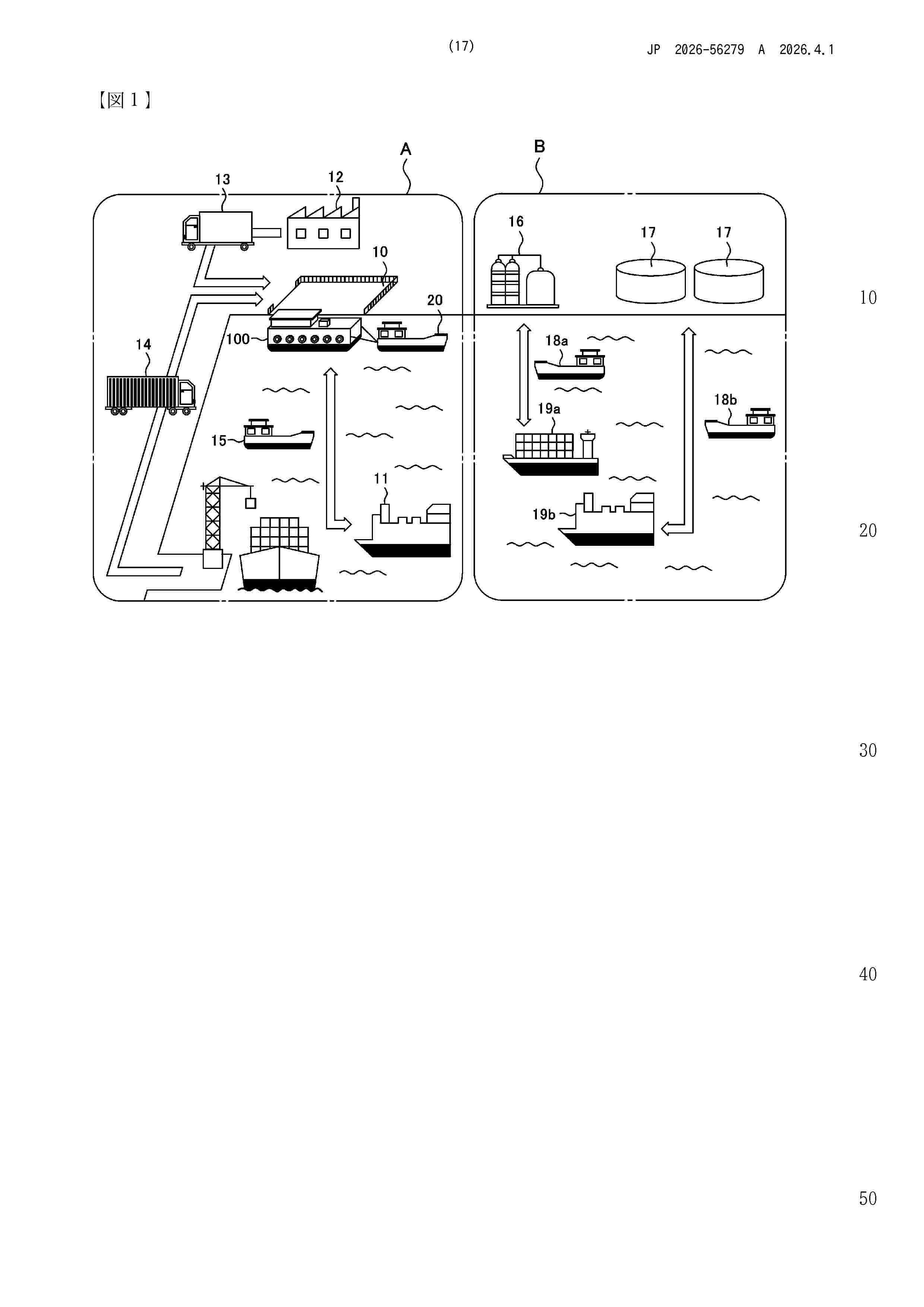 (17)

JP 2026-56279 A 2026.4.1

【図１】

A

B

13

12

10

20

100

14

15

11

16

17

17

18a

19a

18b

19b

10

20

30

40

50