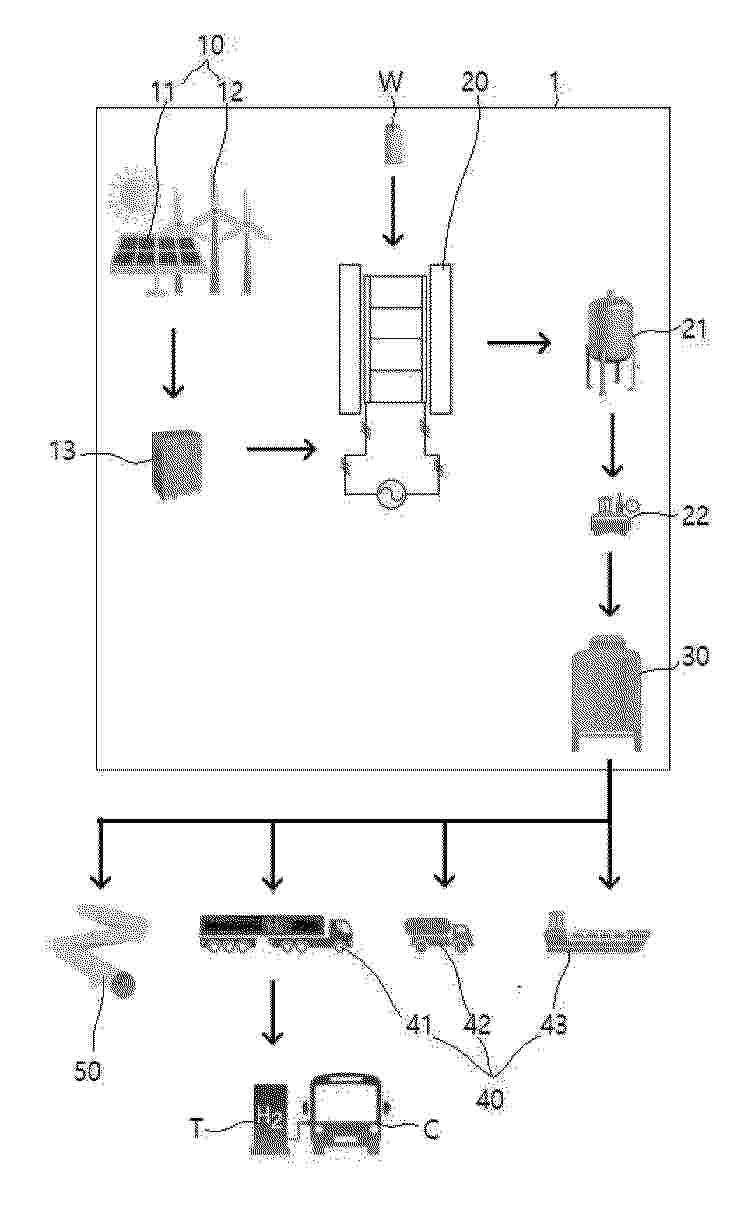 10
11
12
W
20
1
21
13
22
30
50
41
42
43
40
T
H2
C