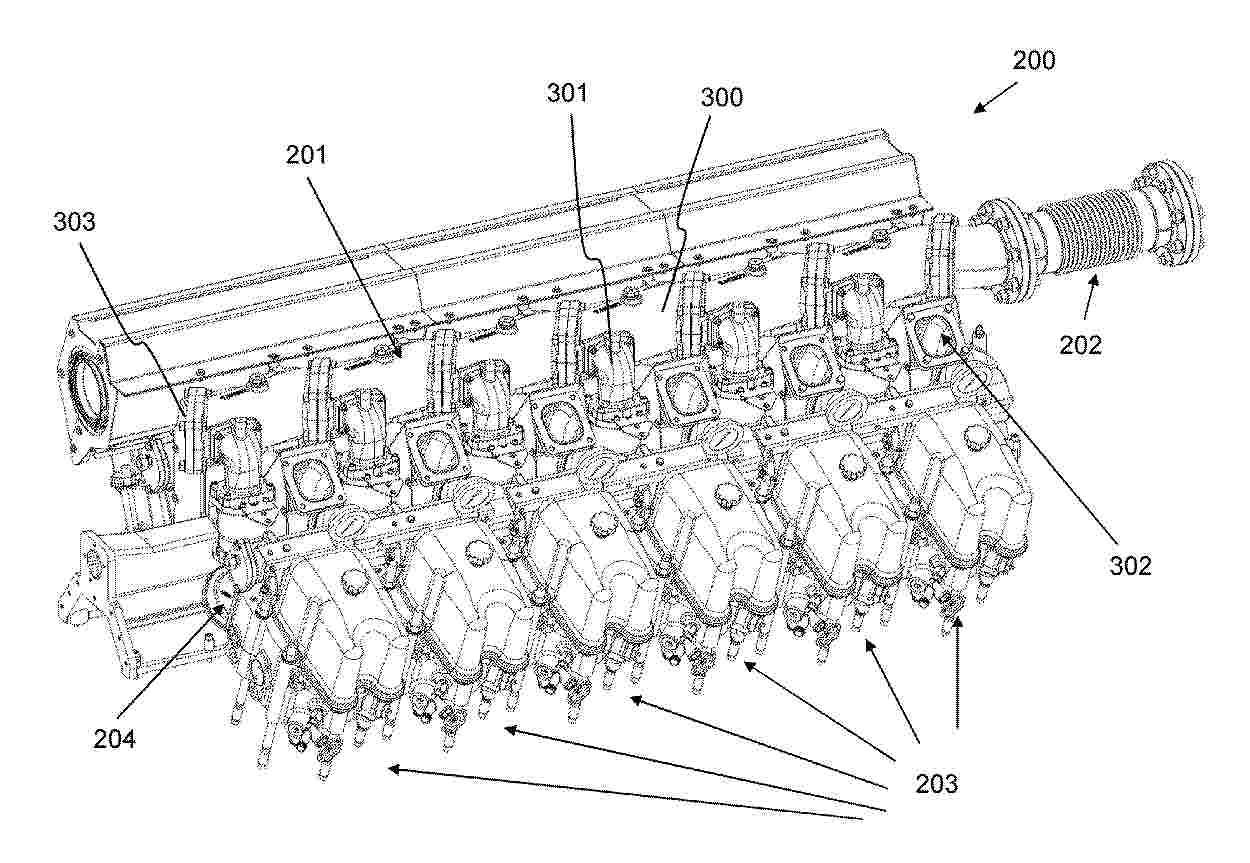 200
301
300
201
303
202
302
204
203