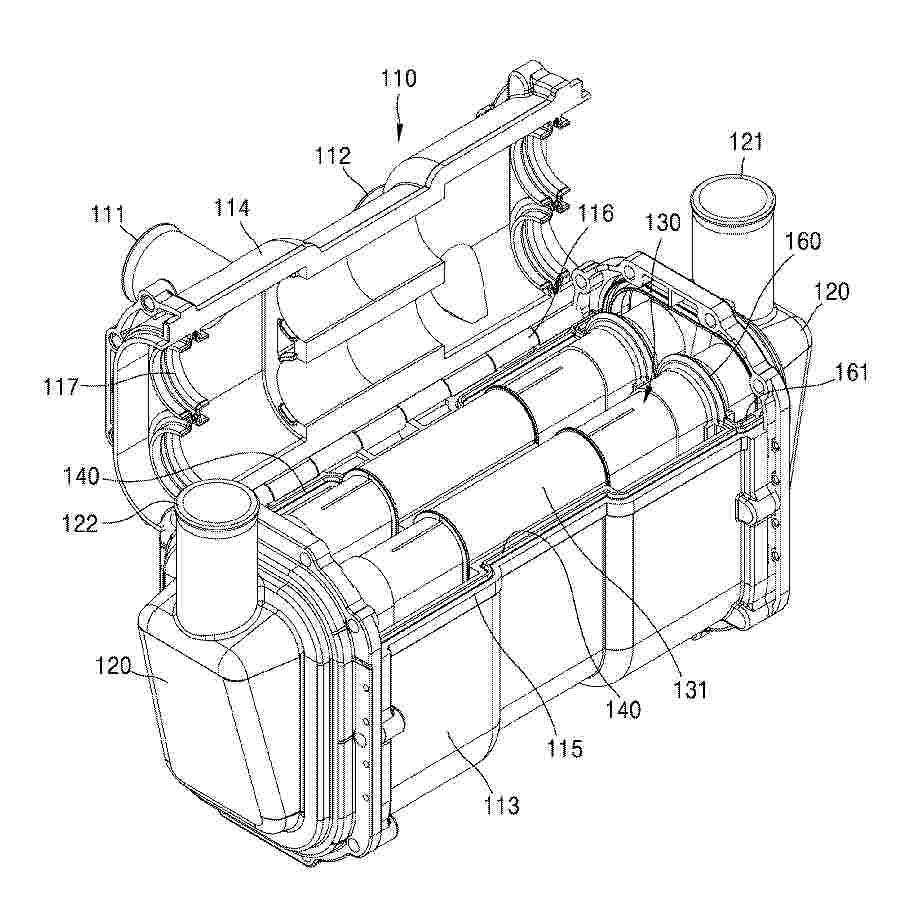 110
112
121
111
114
116
130
160
120
117
161
140
122
120
131
140
115
113