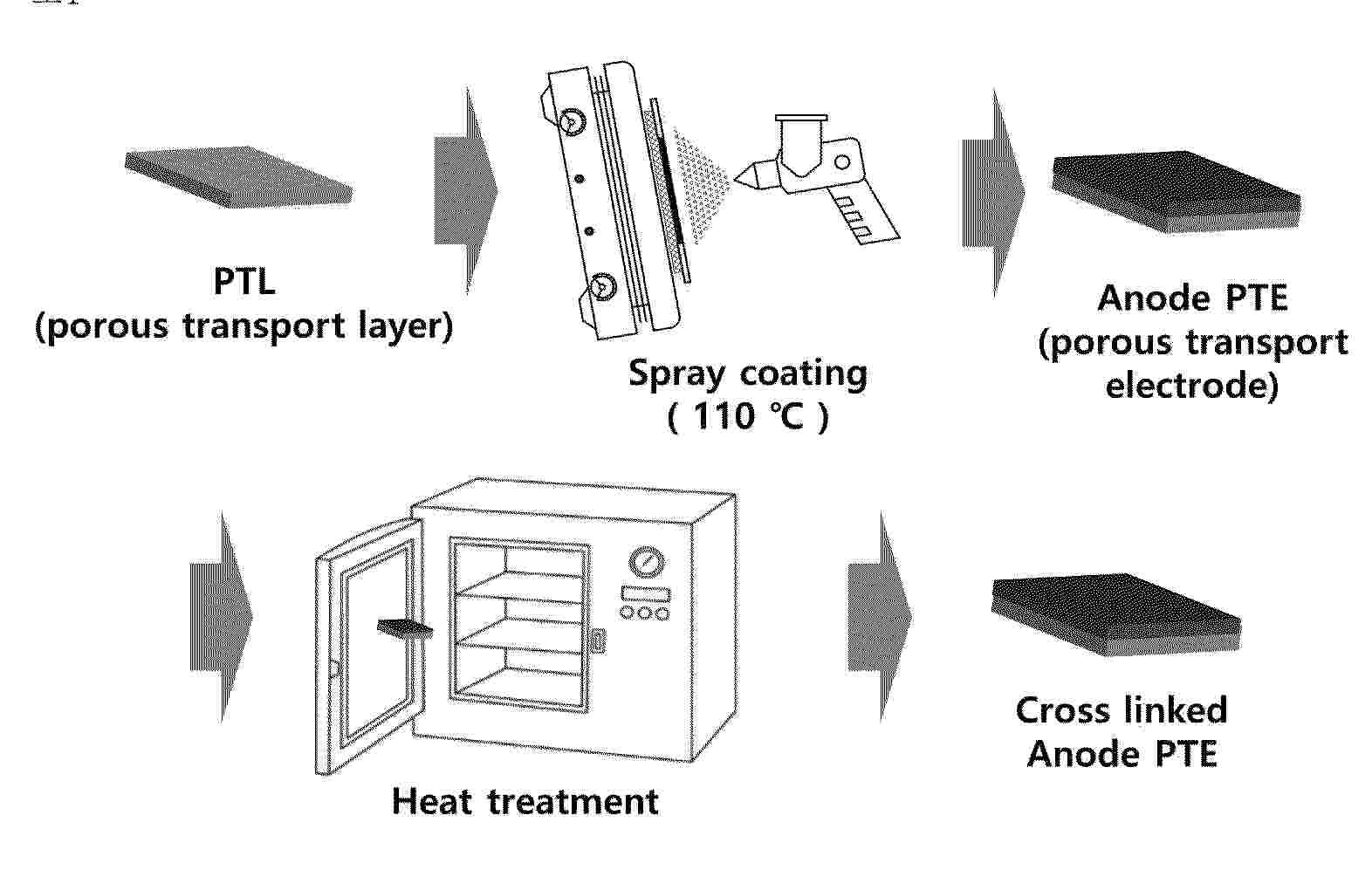 PTL
(porous transport layer)

Spray coating
( 110 ℃ )

Anode PTE
(porous transport electrode)

Heat treatment

Cross linked
Anode PTE