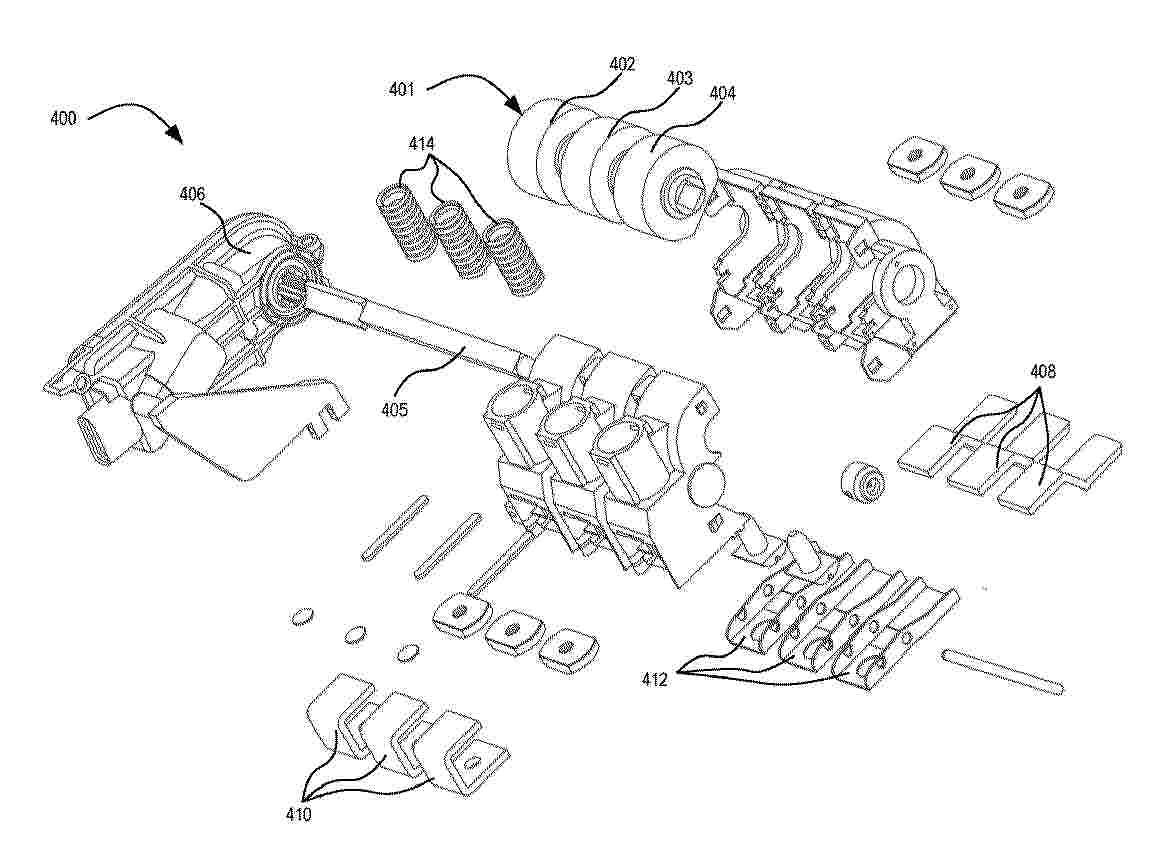 400

401

402

403

404

414

406

405

408

412

410