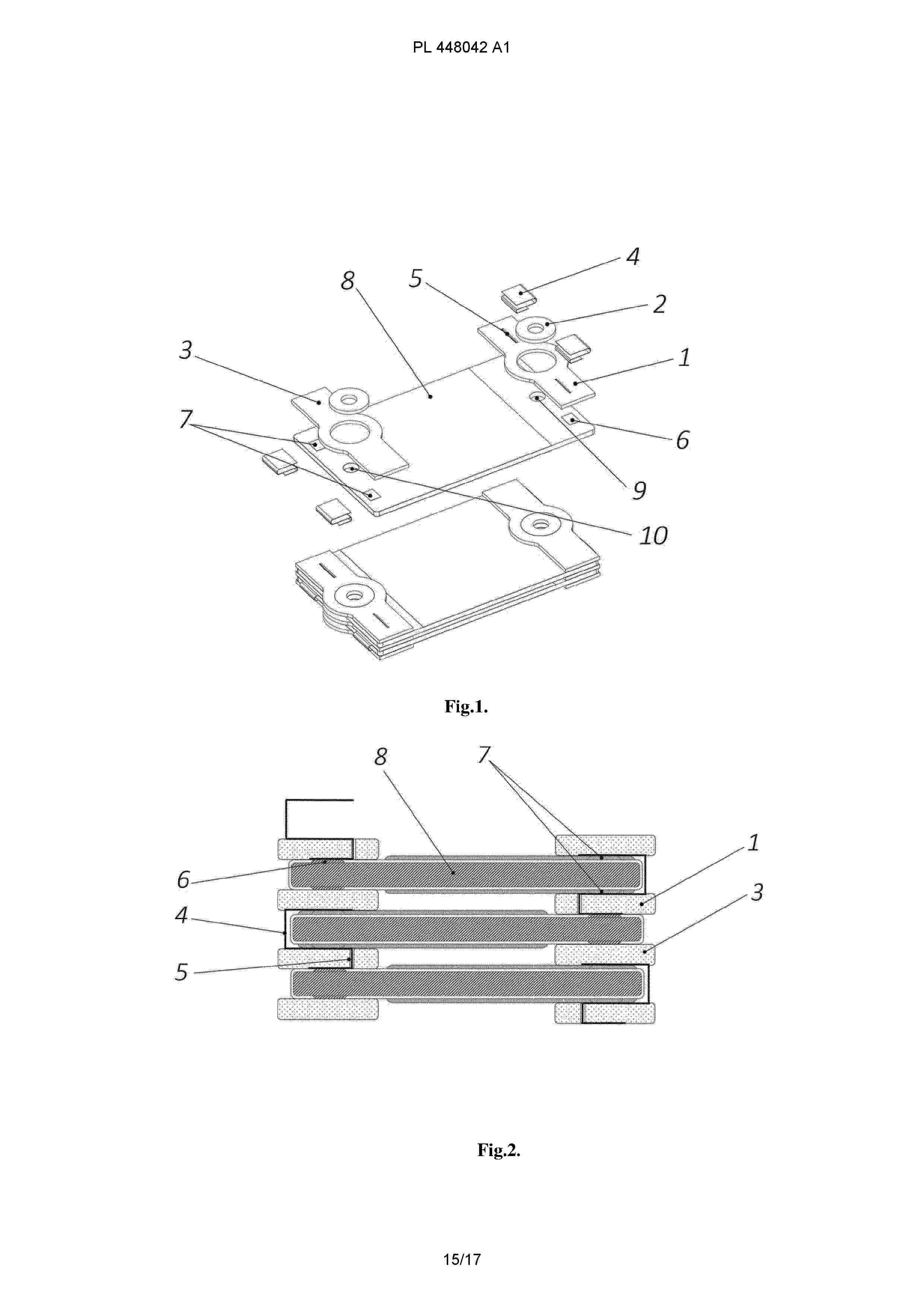 PL 448042 A1

4
8
5
2
3
1
7
6
9
10

Fig.1.

8
7
1
6
3
4
5

Fig.2.

15/17