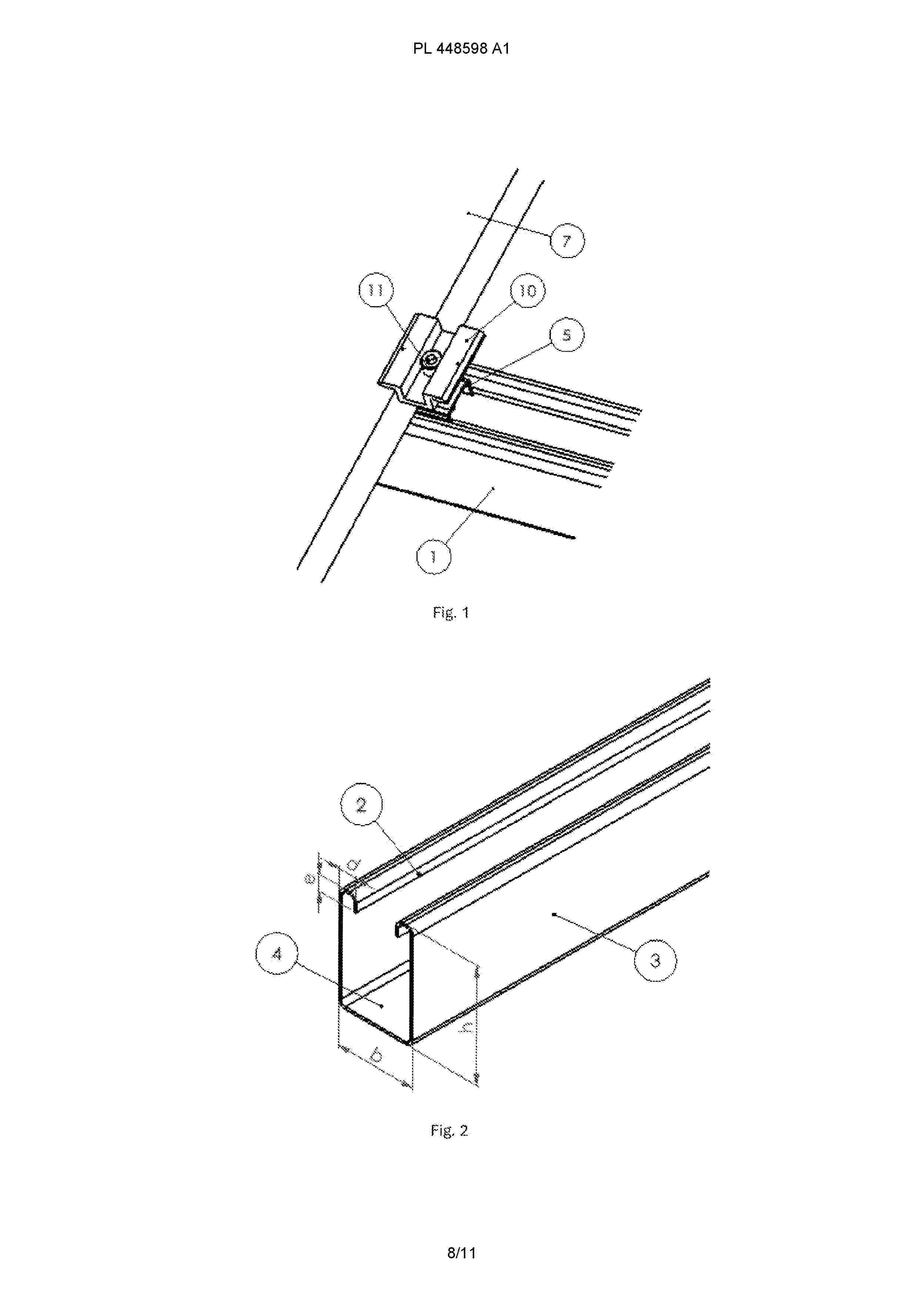 PL 448598 A1

7

11

10

5

1

Fig. 1

2

d

e

4

3

h

b

Fig. 2

8/11