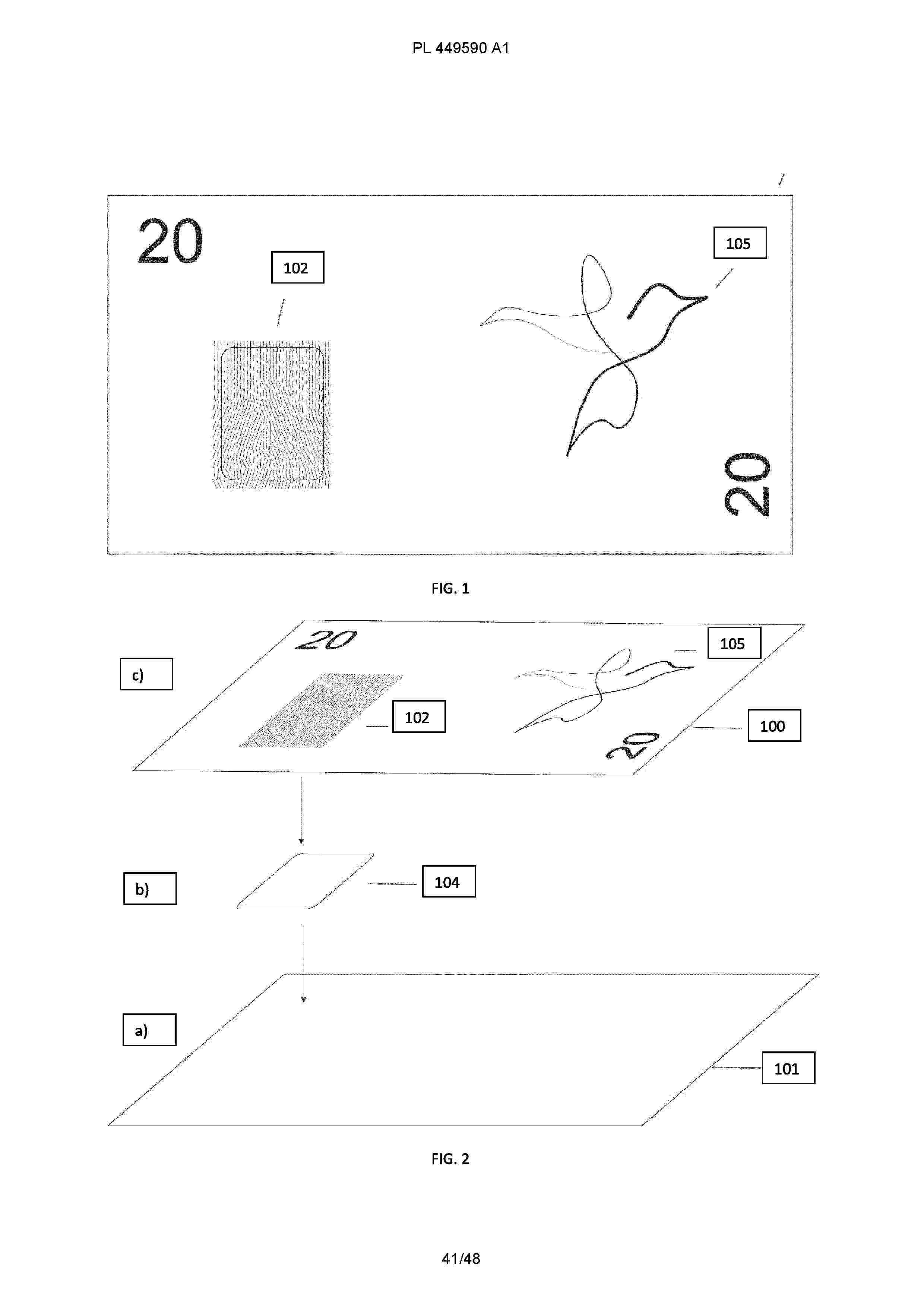 PL 449590 A1

20

102

105

20

FIG. 1

c)

20

105

102

100

20

b)

104

a)

101

FIG. 2

41/48