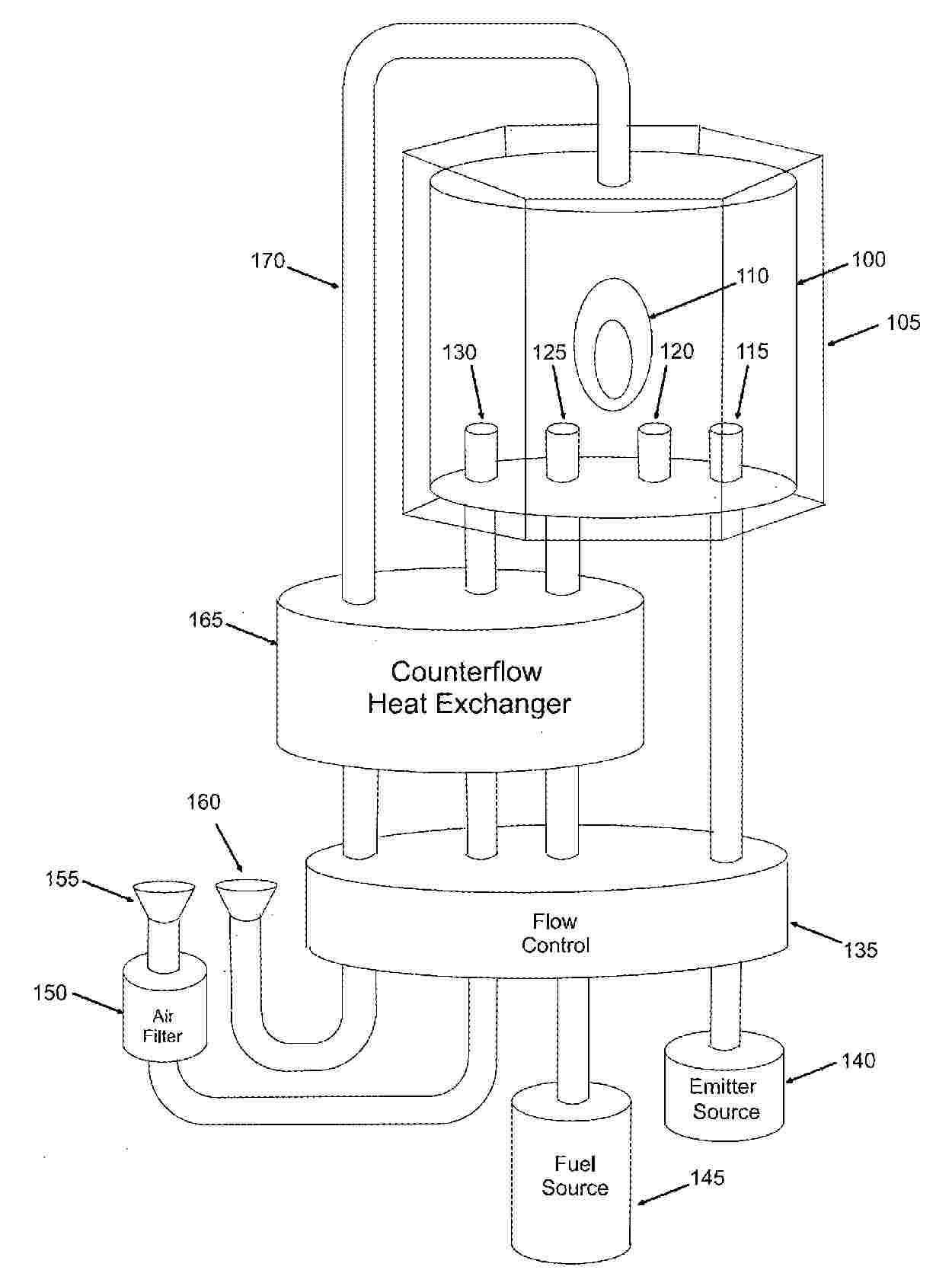 170

100

110

105

130

125

120

115

165

Counterflow Heat Exchanger

160

155

Flow Control

135

150

Air Filter

140

Emitter Source

Fuel Source

145