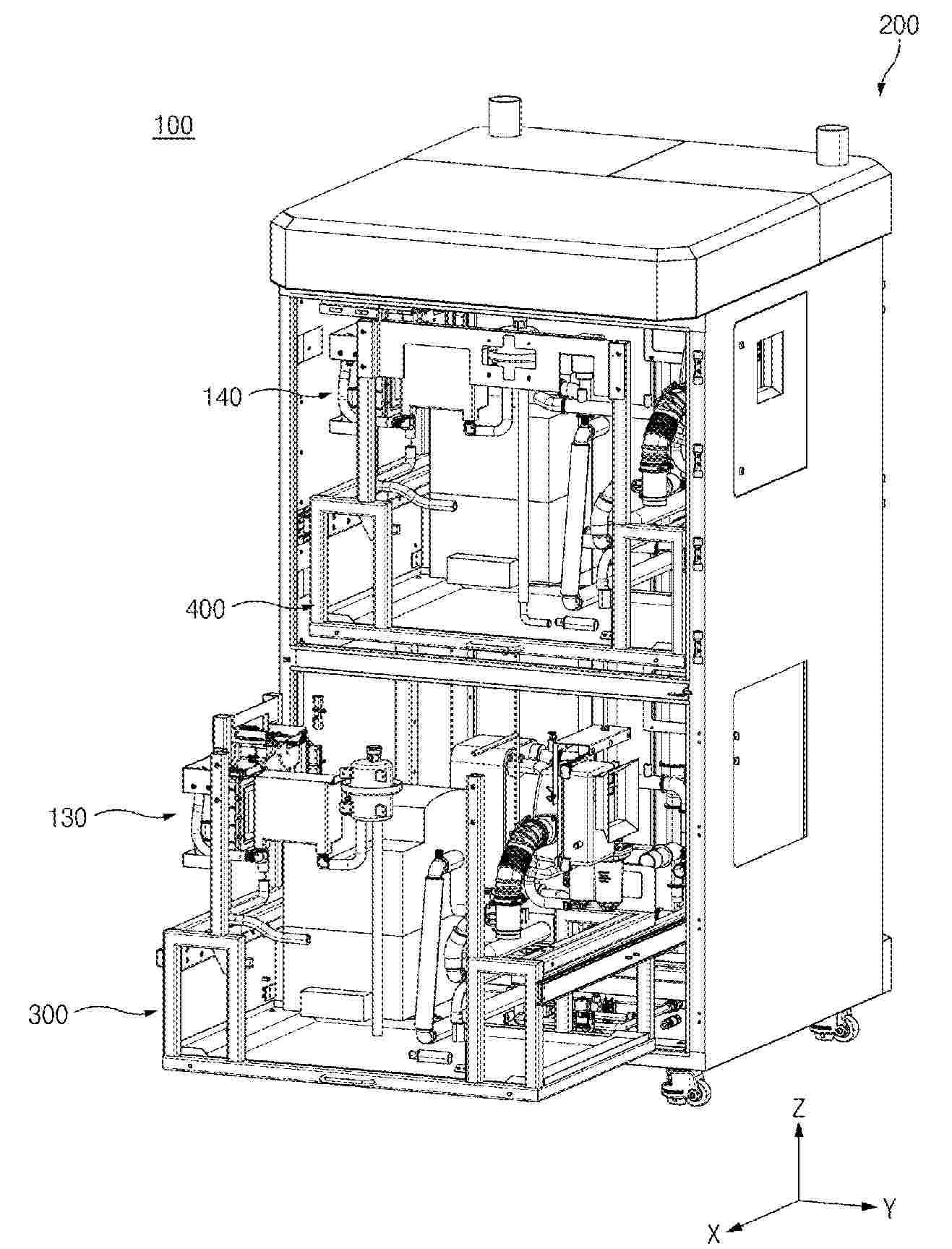 200

100

140

400

130

300

Z

Y

X