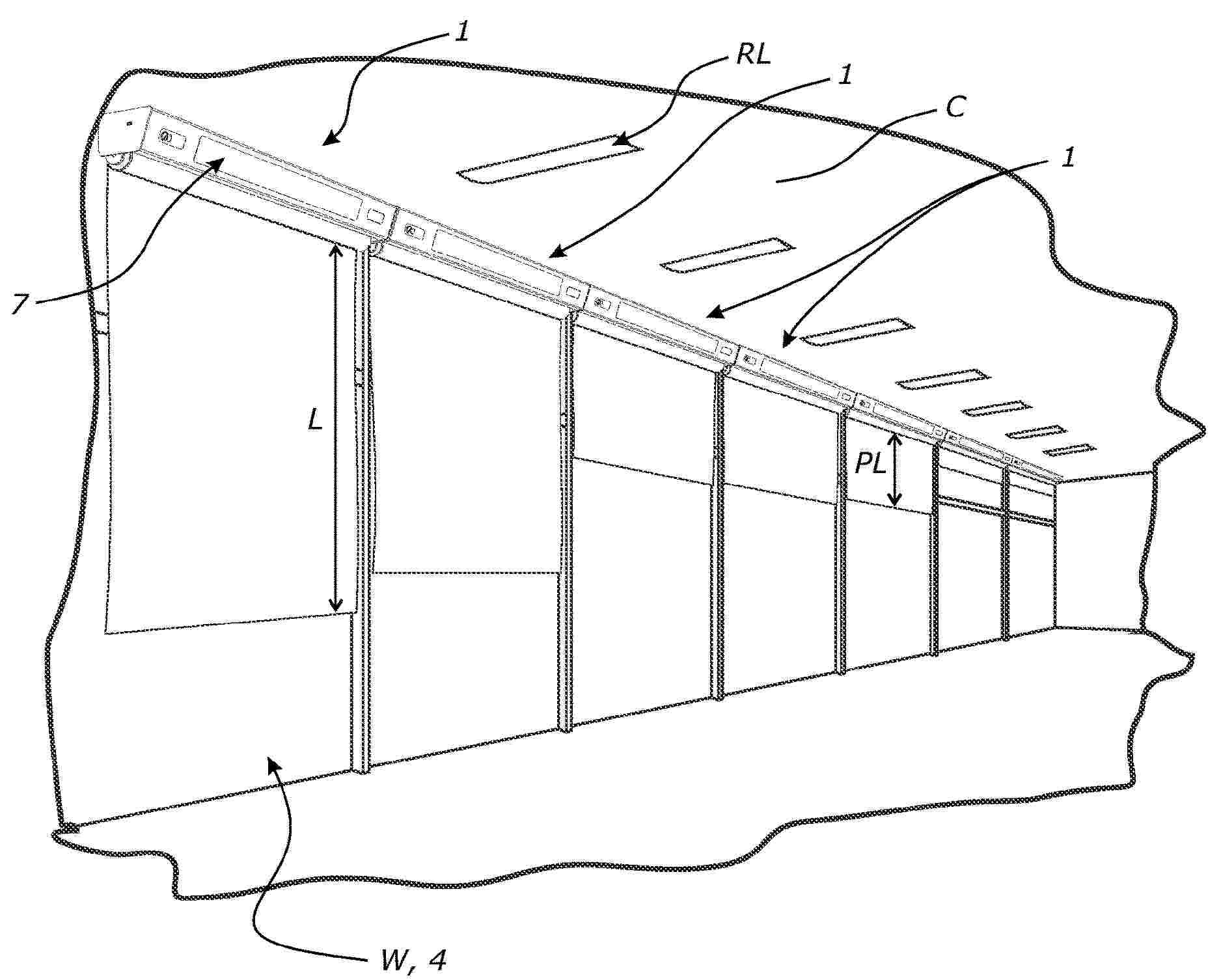 1
RL
1
C
1
7
L
PL
W, 4