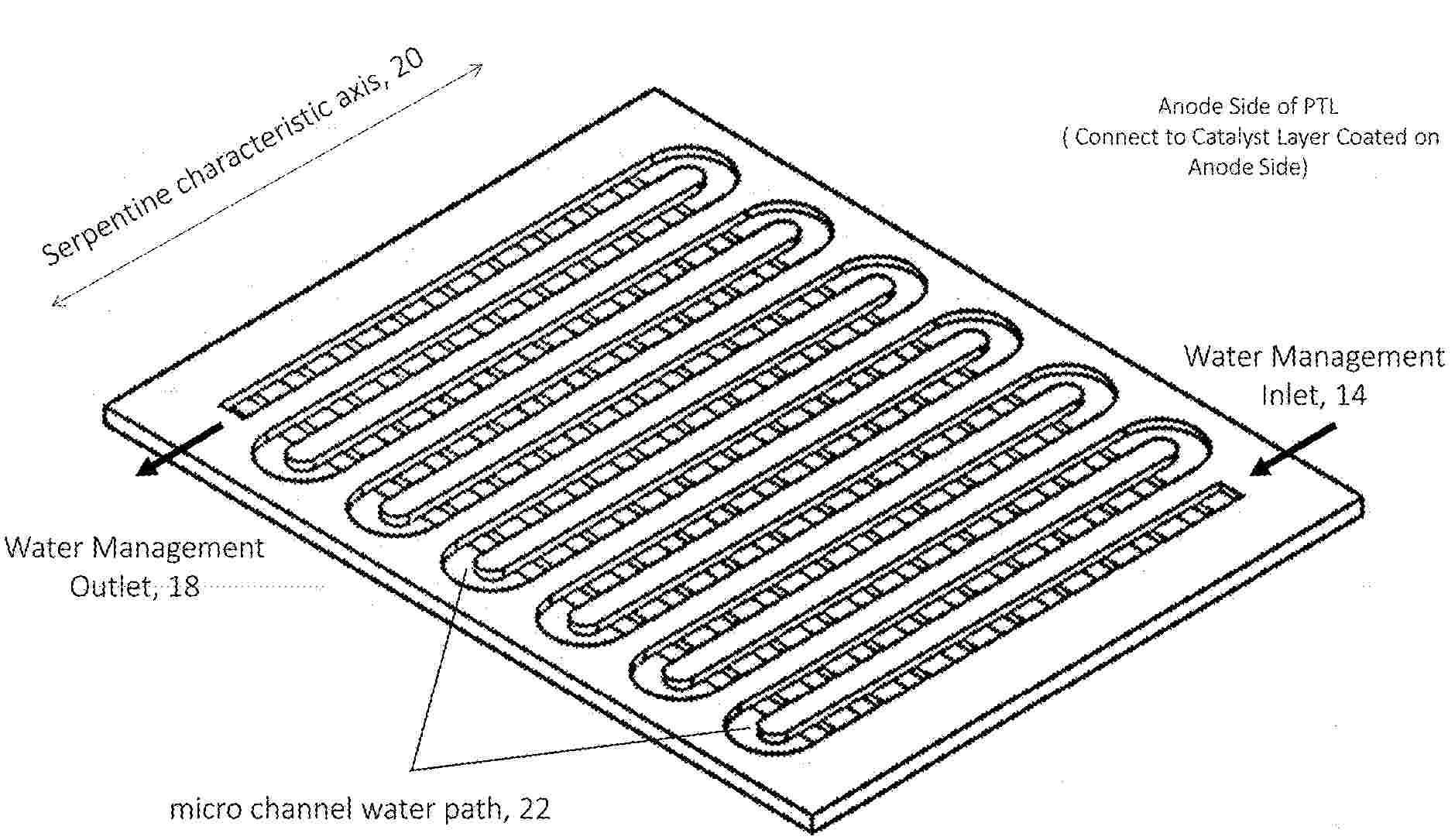 Serpentine characteristic axis, 20

Anode Side of PTL
( Connect to Catalyst Layer Coated on Anode Side)

Water Management Inlet, 14

Water Management Outlet, 18

micro channel water path, 22