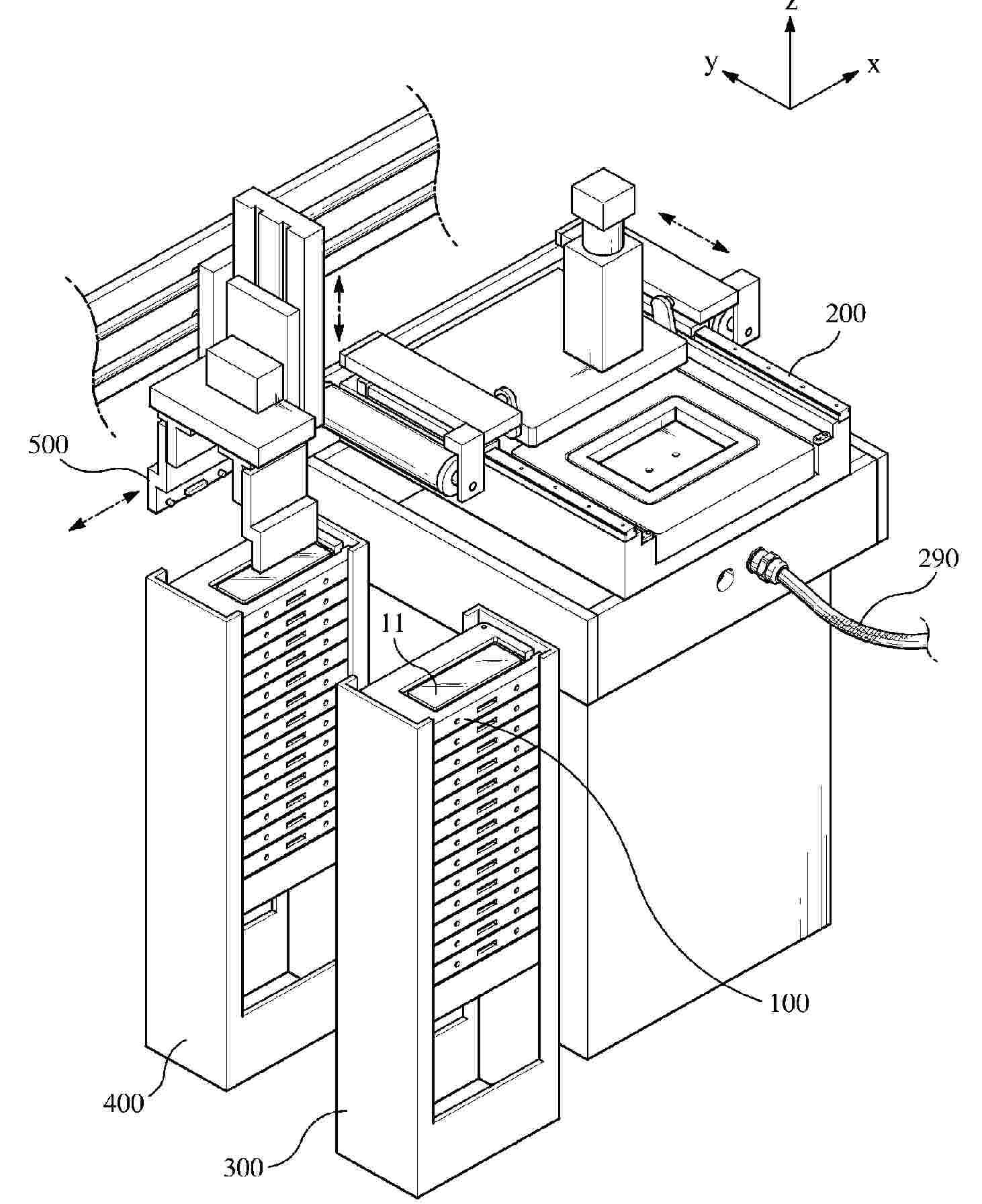 z
y
x
200
500
290
11
100
400
300