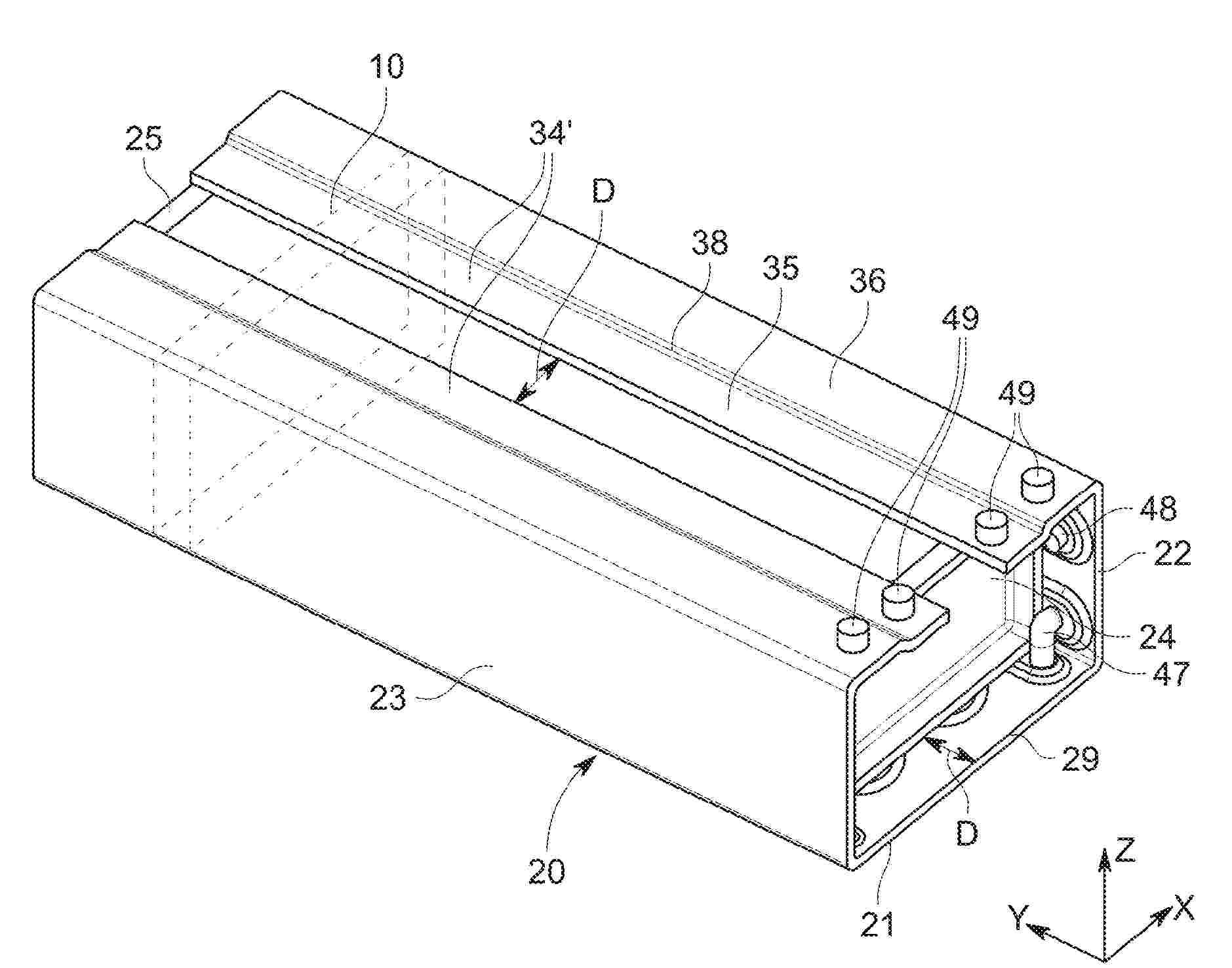 10
25
34'
D
38
35
36
49
49
48
22
24
47
23
29
D
20
21
Z
Y
X